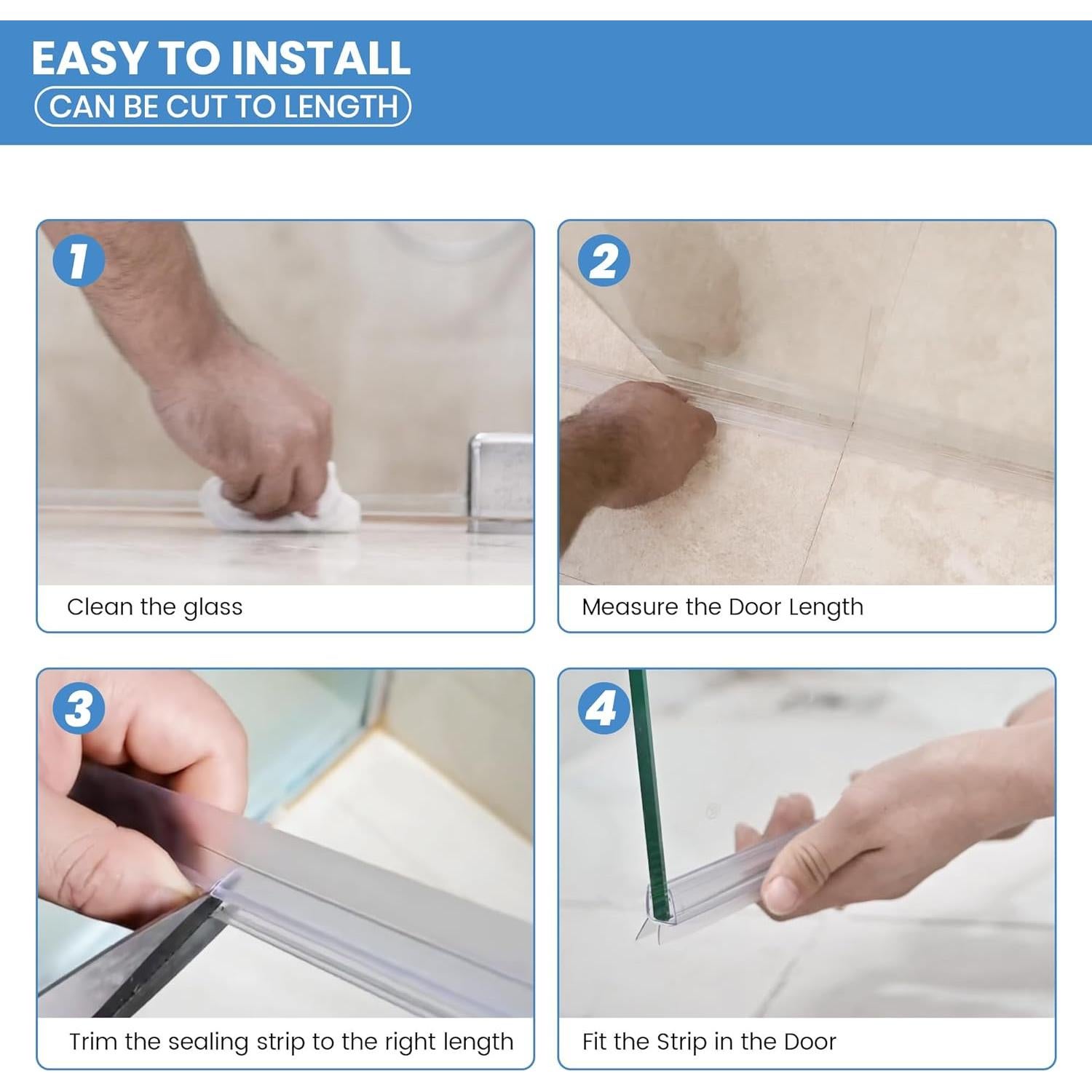 EASY TO INSTALL
CAN BE CUT TO LENGTH

1
Clean the glass

2
Measure the Door Length

3
Trim the sealing strip to the right length

4
Fit the Strip in the Door