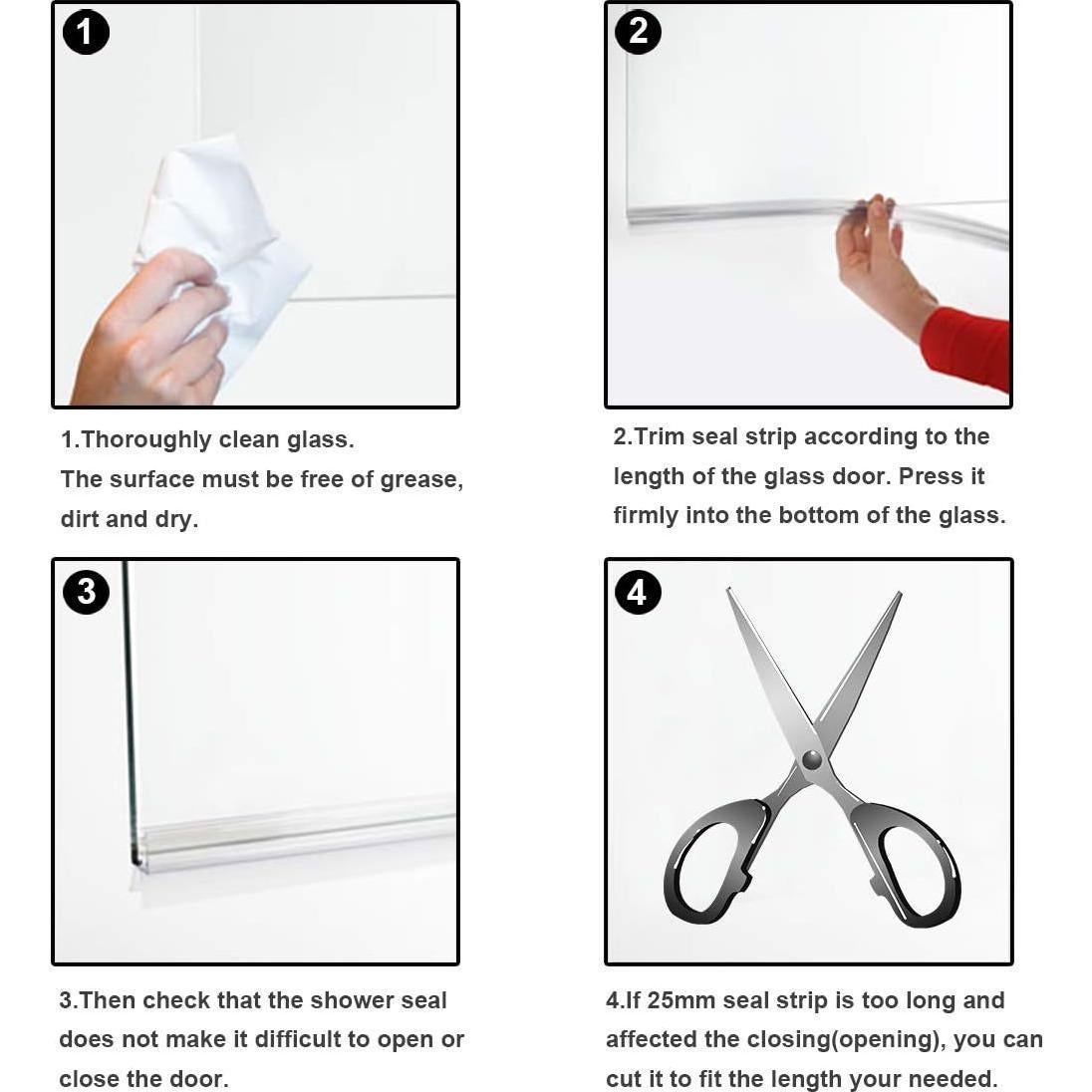 1

1.Thoroughly clean glass.
The surface must be free of grease, dirt and dry.

2

2.Trim seal strip according to the length of the glass door. Press it firmly into the bottom of the glass.

3

3.Then check that the shower seal does not make it difficult to open or close the door.

4

4.If 25mm seal strip is too long and affected the closing(opening), you can cut it to fit the length your needed.