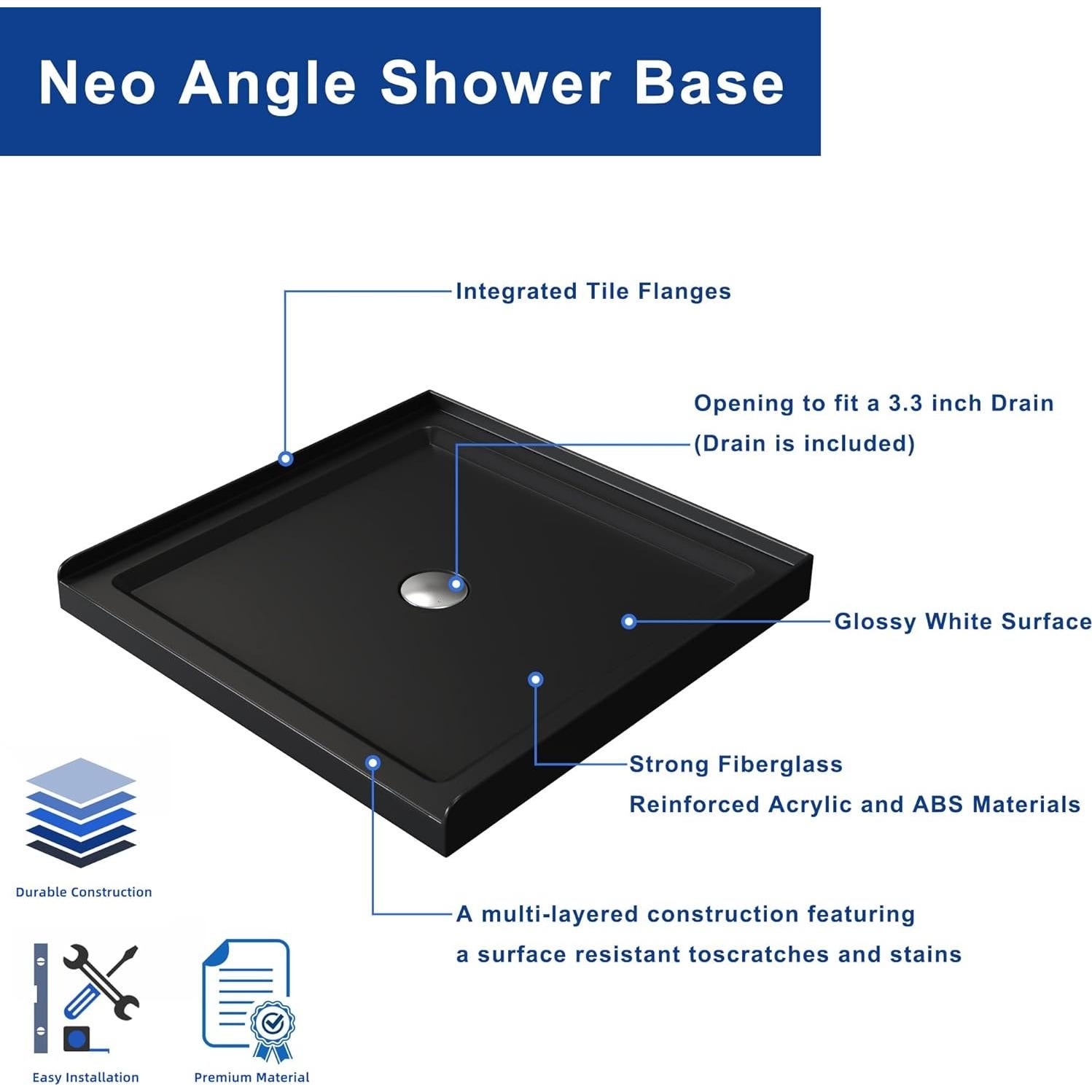 Neo Angle Shower Base

Integrated Tile Flanges

Opening to fit a 3.3 inch Drain (Drain is included)

Glossy White Surface

Strong Fiberglass Reinforced Acrylic and ABS Materials

A multi-layered construction featuring a surface resistant toscratches and stains

Durable Construction

Easy Installation

Premium Material