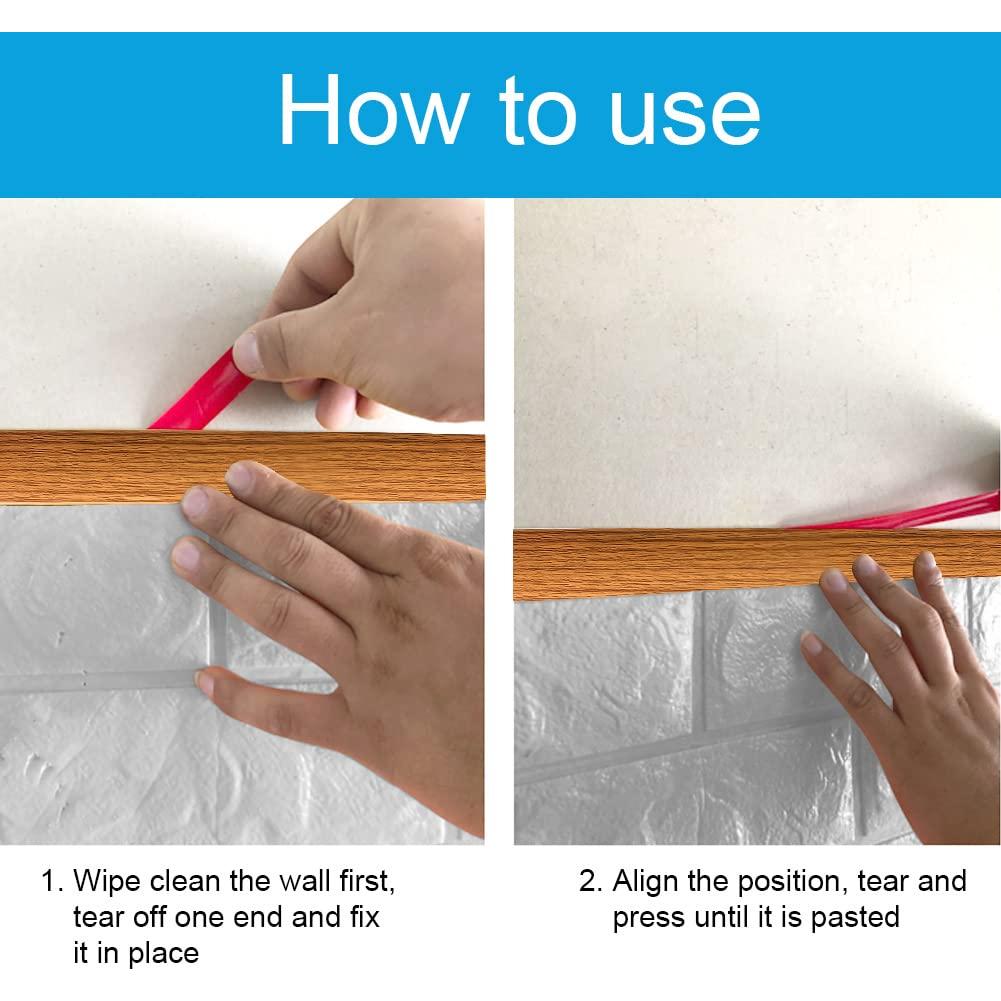 How to use

1. Wipe clean the wall first, tear off one end and fix it in place

2. Align the position, tear and press until it is pasted