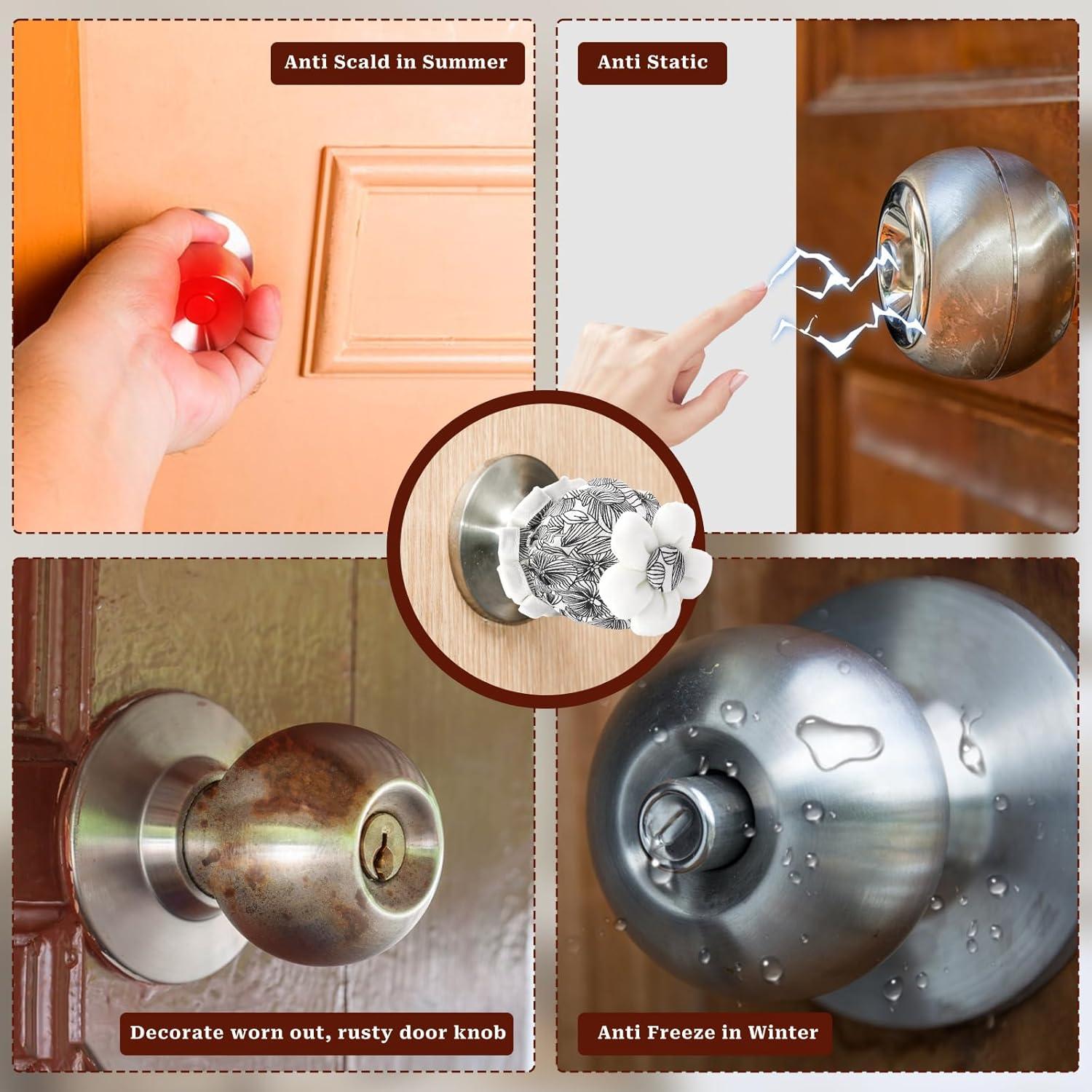 Anti Scald in Summer

Anti Static

Decorate worn out, rusty door knob

Anti Freeze in Winter