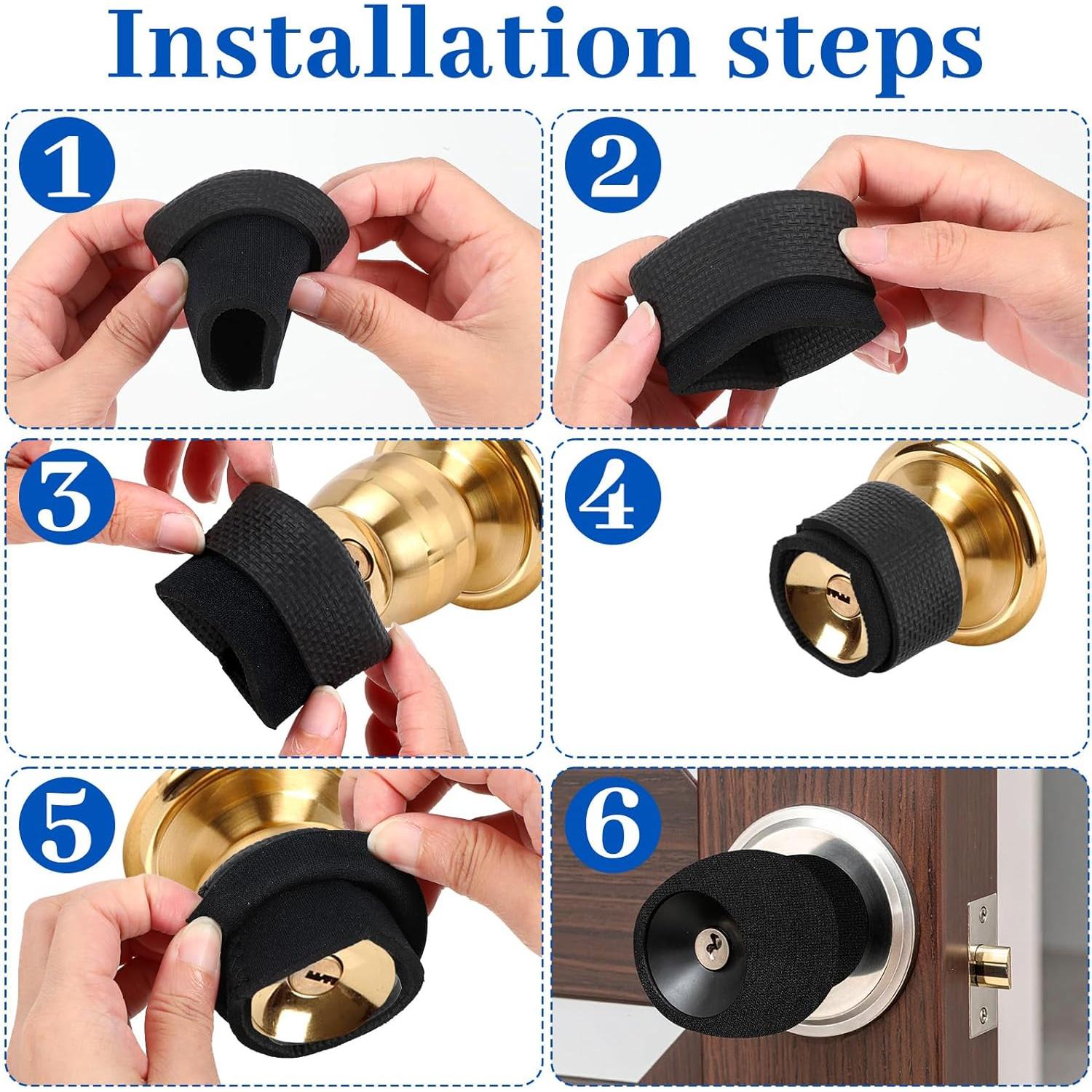 Installation steps

1

2

3

4

5

6