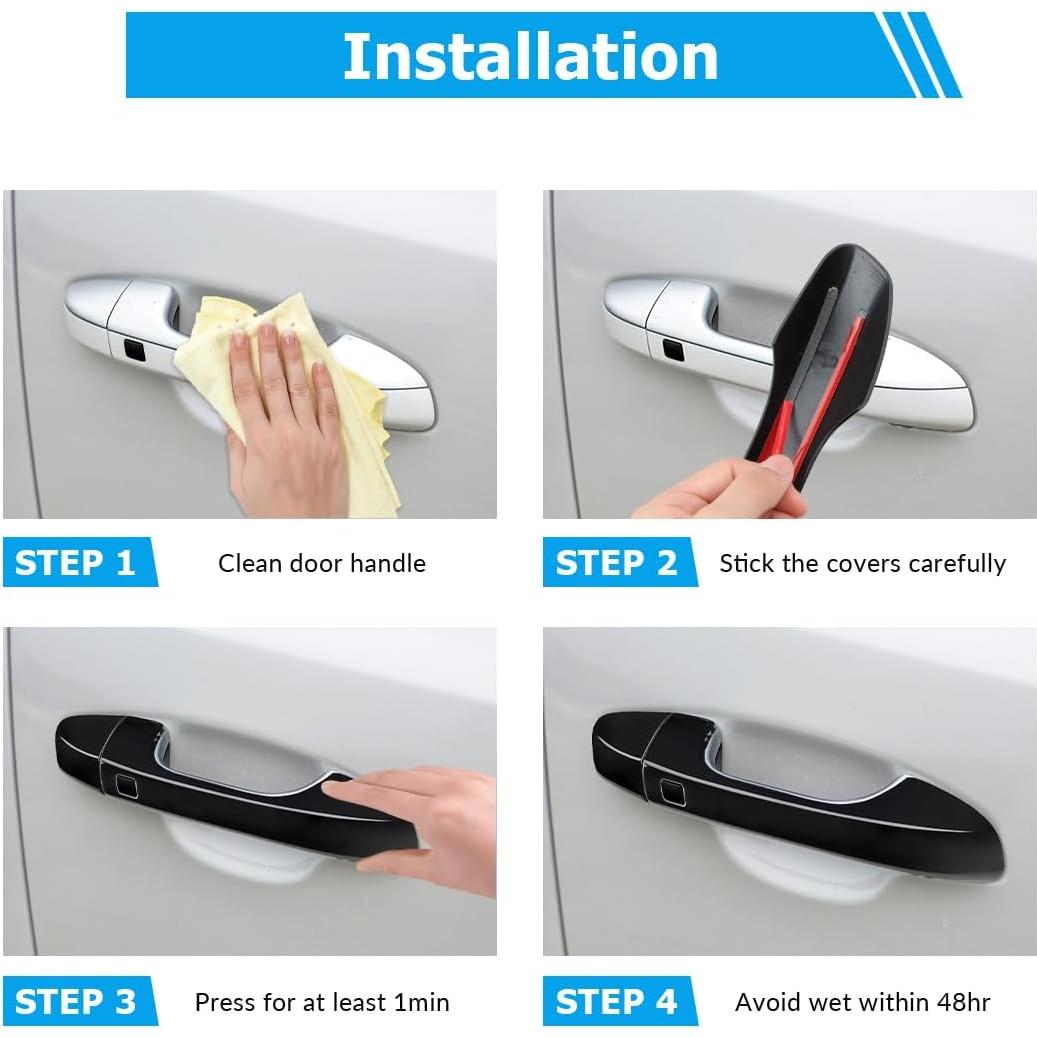 Installation

STEP 1 Clean door handle

STEP 2 Stick the covers carefully

STEP 3 Press for at least 1min

STEP 4 Avoid wet within 48hr