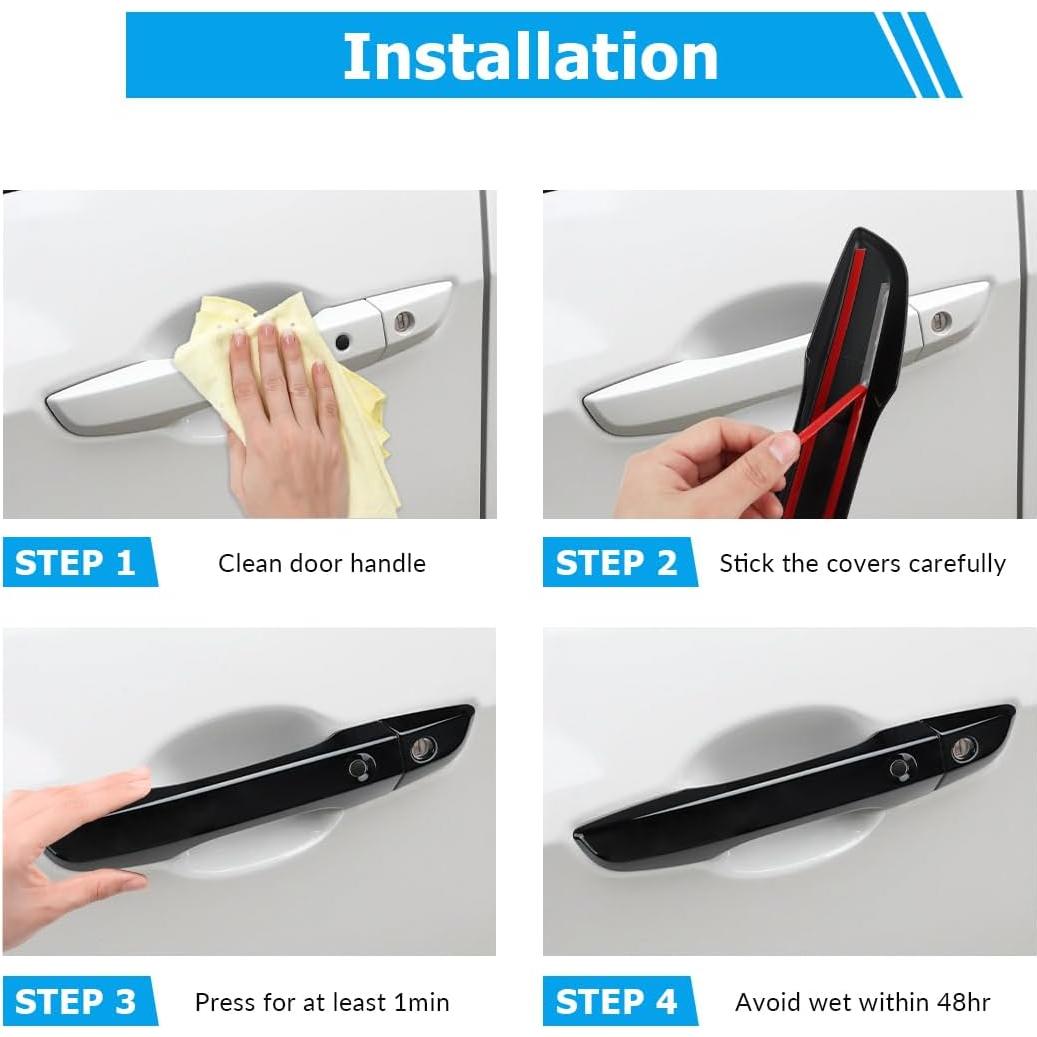 Installation

STEP 1 Clean door handle

STEP 2 Stick the covers carefully

STEP 3 Press for at least 1min

STEP 4 Avoid wet within 48hr