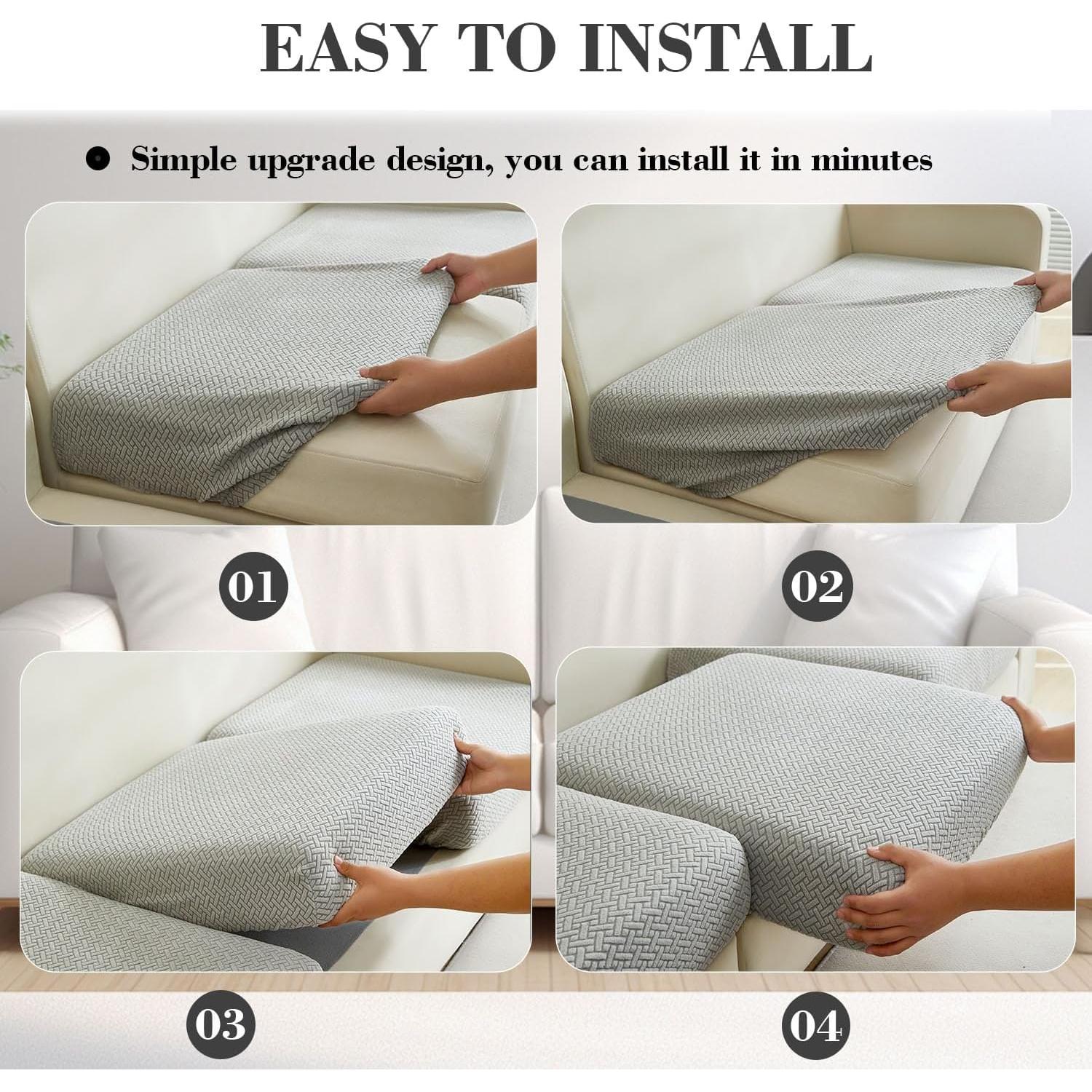 EASY TO INSTALL

● Simple upgrade design, you can install it in minutes

01

02

03

04