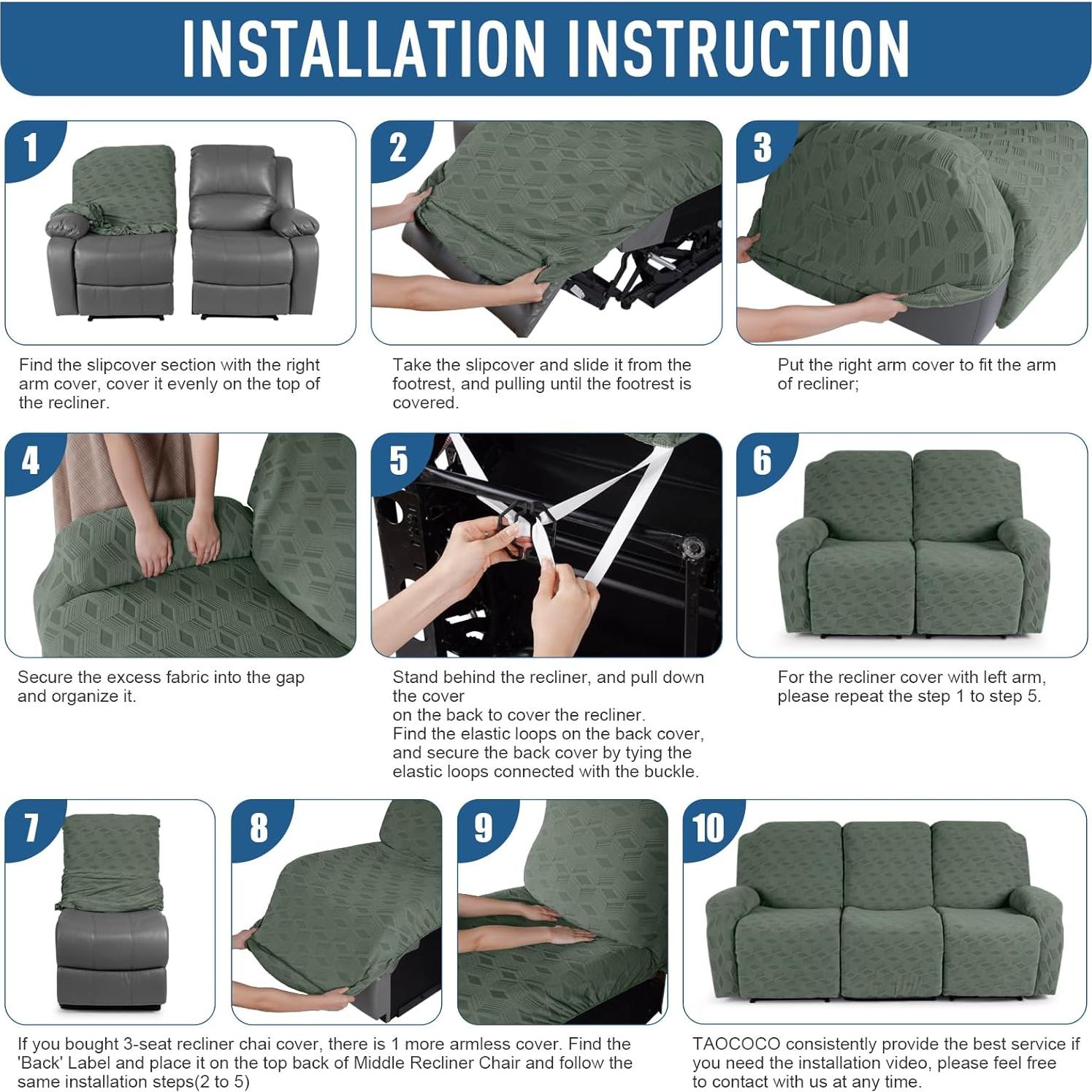 INSTALLATION INSTRUCTION

1

Find the slipcover section with the right arm cover, cover it evenly on the top of the recliner.

2

Take the slipcover and slide it from the footrest, and pulling until the footrest is covered.

3

Put the right arm cover to fit the arm of recliner;

4

Secure the excess fabric into the gap and organize it.

5

Stand behind the recliner, and pull down the cover
on the back to cover the recliner.
Find the elastic loops on the back cover, and secure the back cover by tying the elastic loops connected with the buckle.

6

For the recliner cover with left arm, please repeat the step 1 to step 5.

7

8

9

If you bought 3-seat recliner chai cover, there is 1 more armless cover. Find the 'Back' Label and place it on the top back of Middle Recliner Chair and follow the same installation steps(2 to 5)

10

TAOCOCO consistently provide the best service if you need the installation video, please feel free to contact with us at any time.