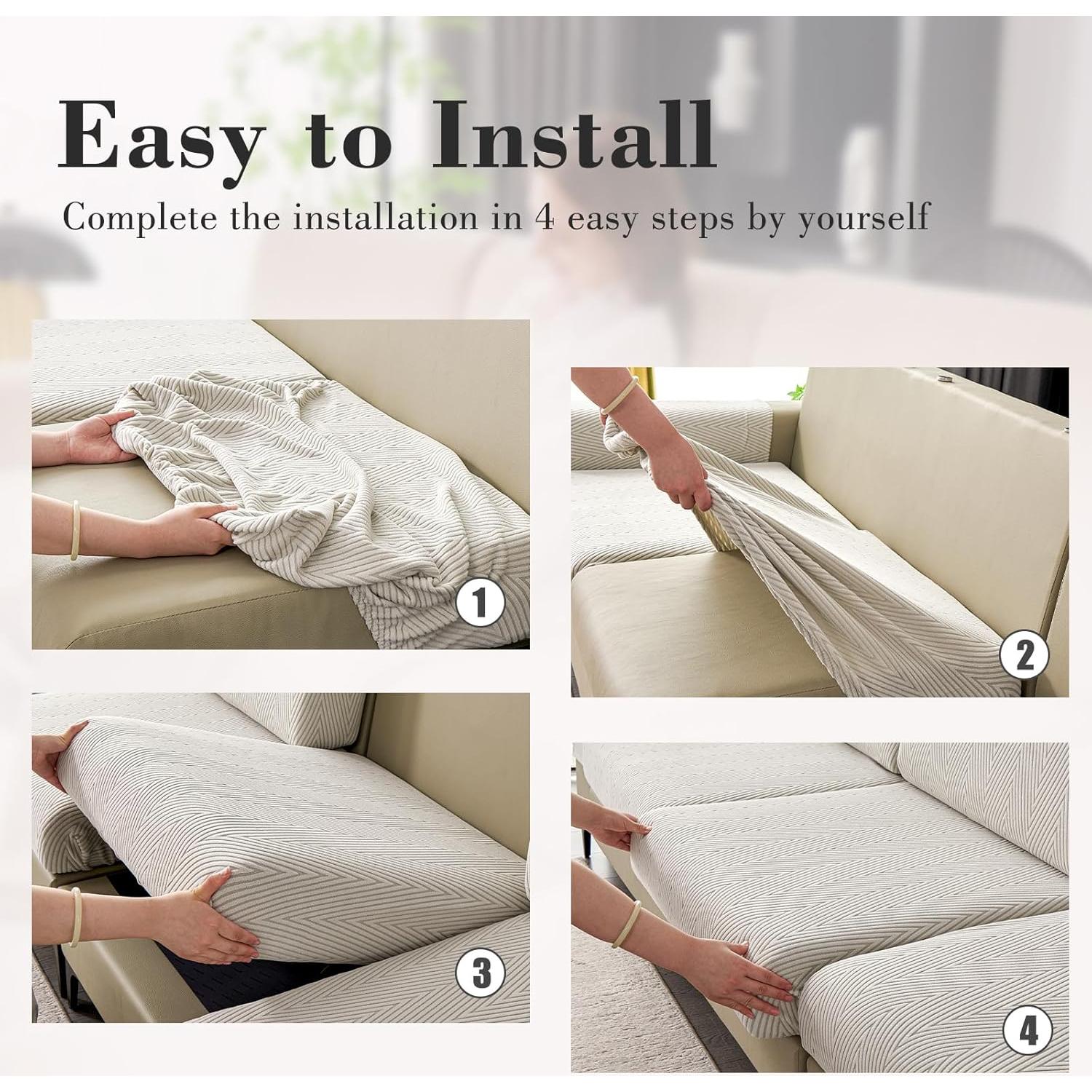 Easy to Install

Complete the installation in 4 easy steps by yourself

1

2

3

4