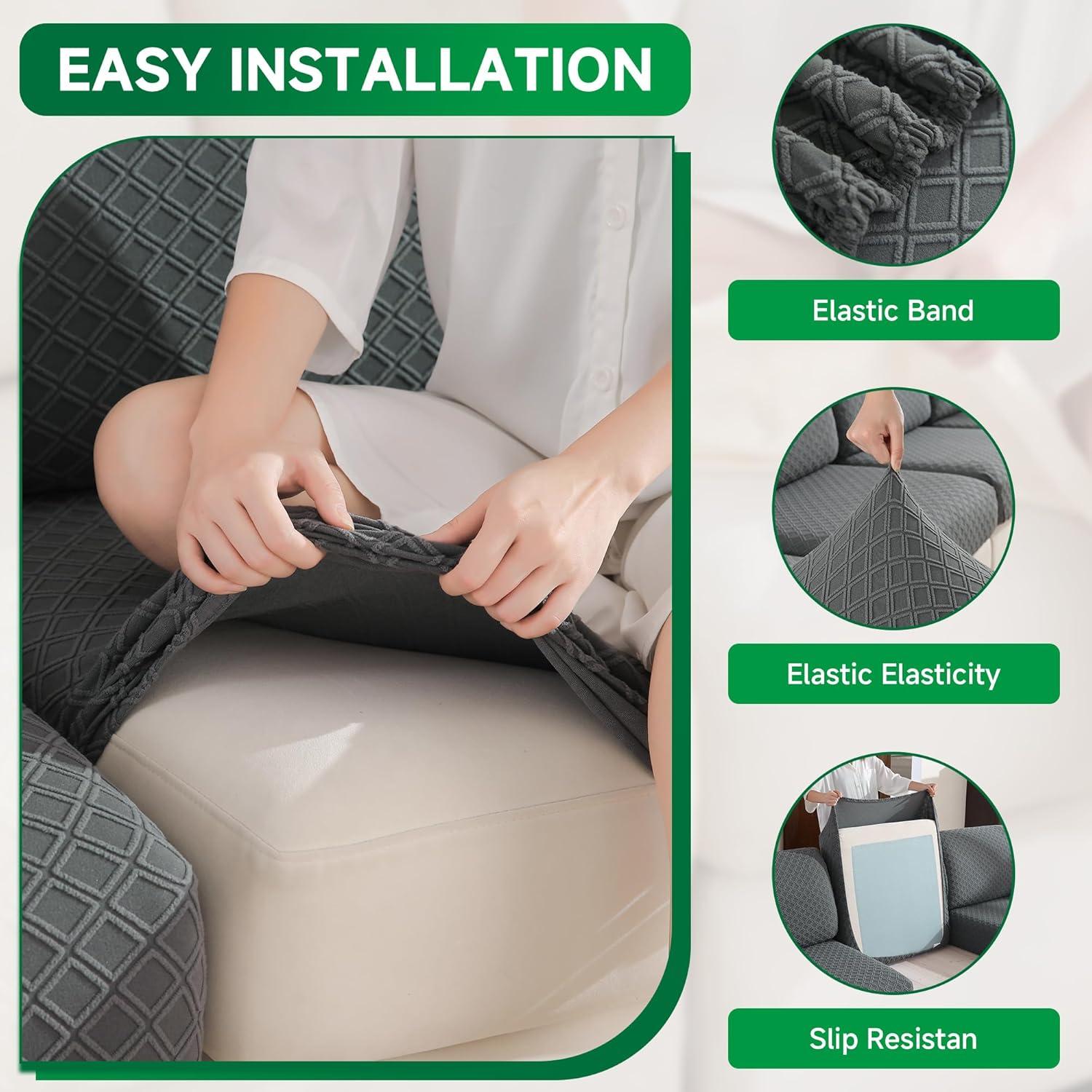 EASY INSTALLATION

Elastic Band

Elastic Elasticity

Slip Resistan