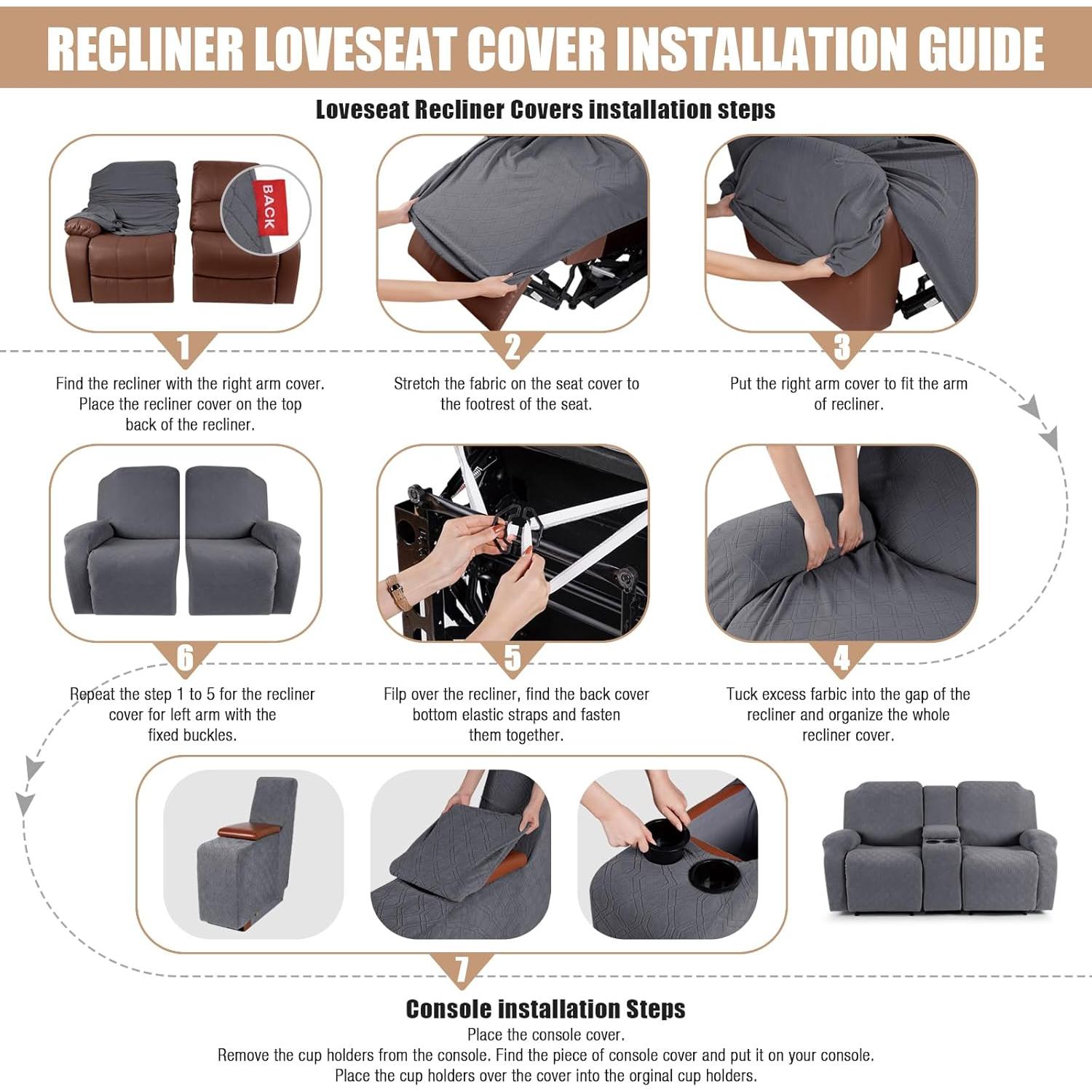 RECLINER LOVESEAT COVER INSTALLATION GUIDE

Loveseat Recliner Covers installation steps

BACK

1

Find the recliner with the right arm cover. Place the recliner cover on the top back of the recliner.

2

Stretch the fabric on the seat cover to the footrest of the seat.

3

Put the right arm cover to fit the arm of recliner.

6

Repeat the step 1 to 5 for the recliner cover for left arm with the fixed buckles.

5

Filp over the recliner, find the back cover bottom elastic straps and fasten them together.

4

Tuck excess farbic into the gap of the recliner and organize the whole recliner cover.

7

Console installation Steps

Place the console cover.
Remove the cup holders from the console. Find the piece of console cover and put it on your console.
Place the cup holders over the cover into the orginal cup holders.