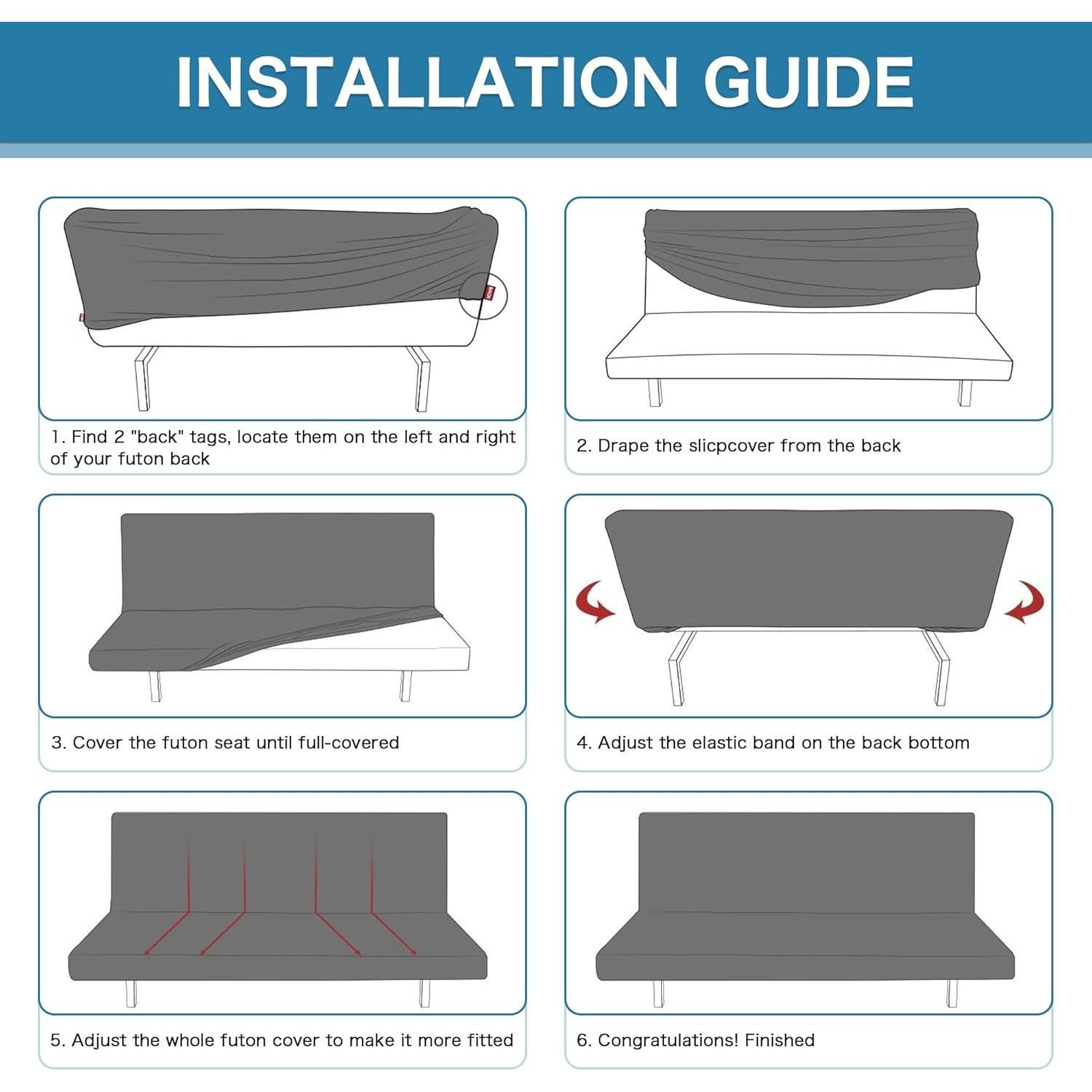 INSTALLATION GUIDE

1. Find 2 "back" tags, locate them on the left and right of your futon back

2. Drape the slicpcover from the back

3. Cover the futon seat until full-covered

4. Adjust the elastic band on the back bottom

5. Adjust the whole futon cover to make it more fitted

6. Congratulations! Finished