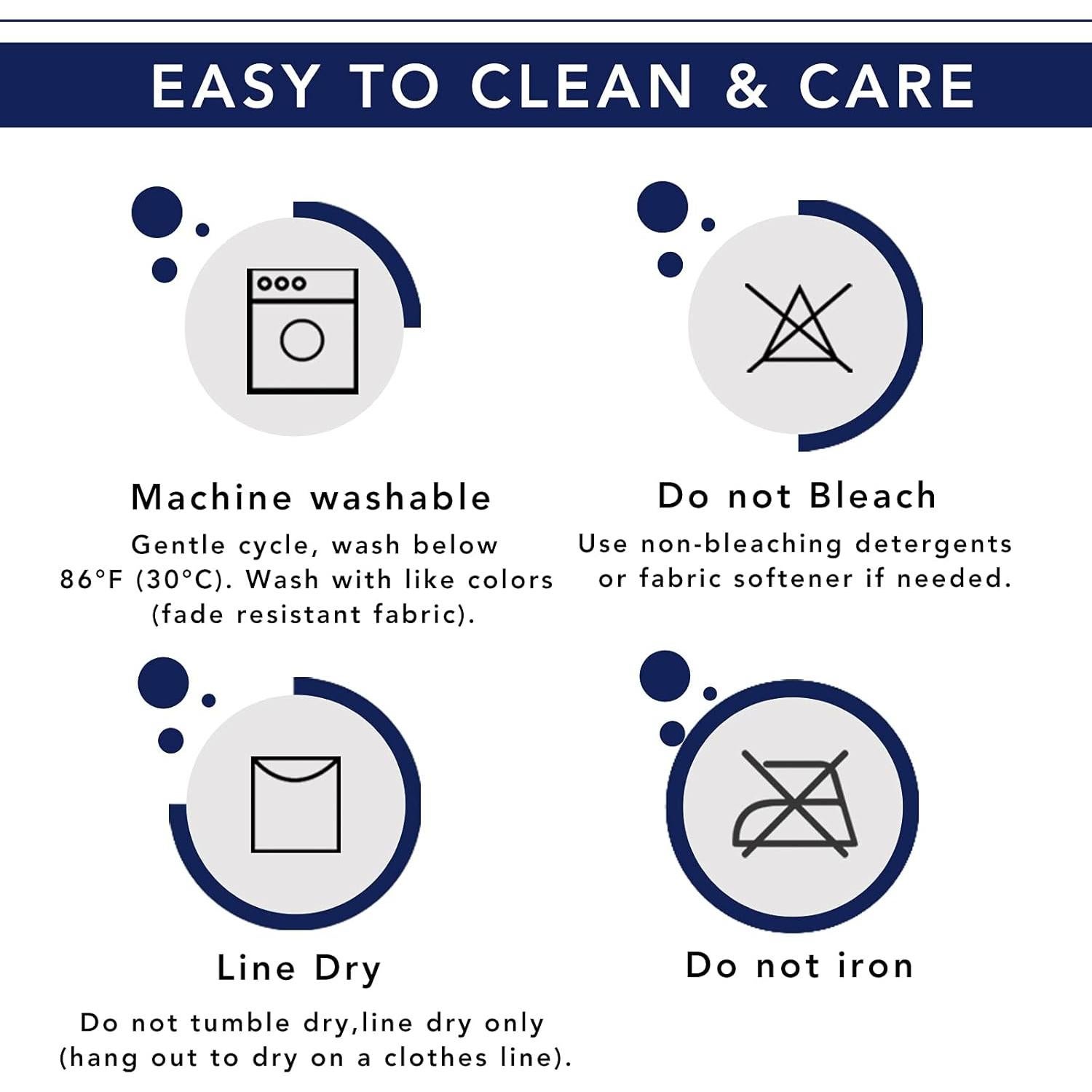 EASY TO CLEAN & CARE

Machine washable

Gentle cycle, wash below 86°F (30°C). Wash with like colors (fade resistant fabric).

Do not Bleach

Use non-bleaching detergents or fabric softener if needed.

Line Dry

Do not tumble dry,line dry only (hang out to dry on a clothes line).

Do not iron