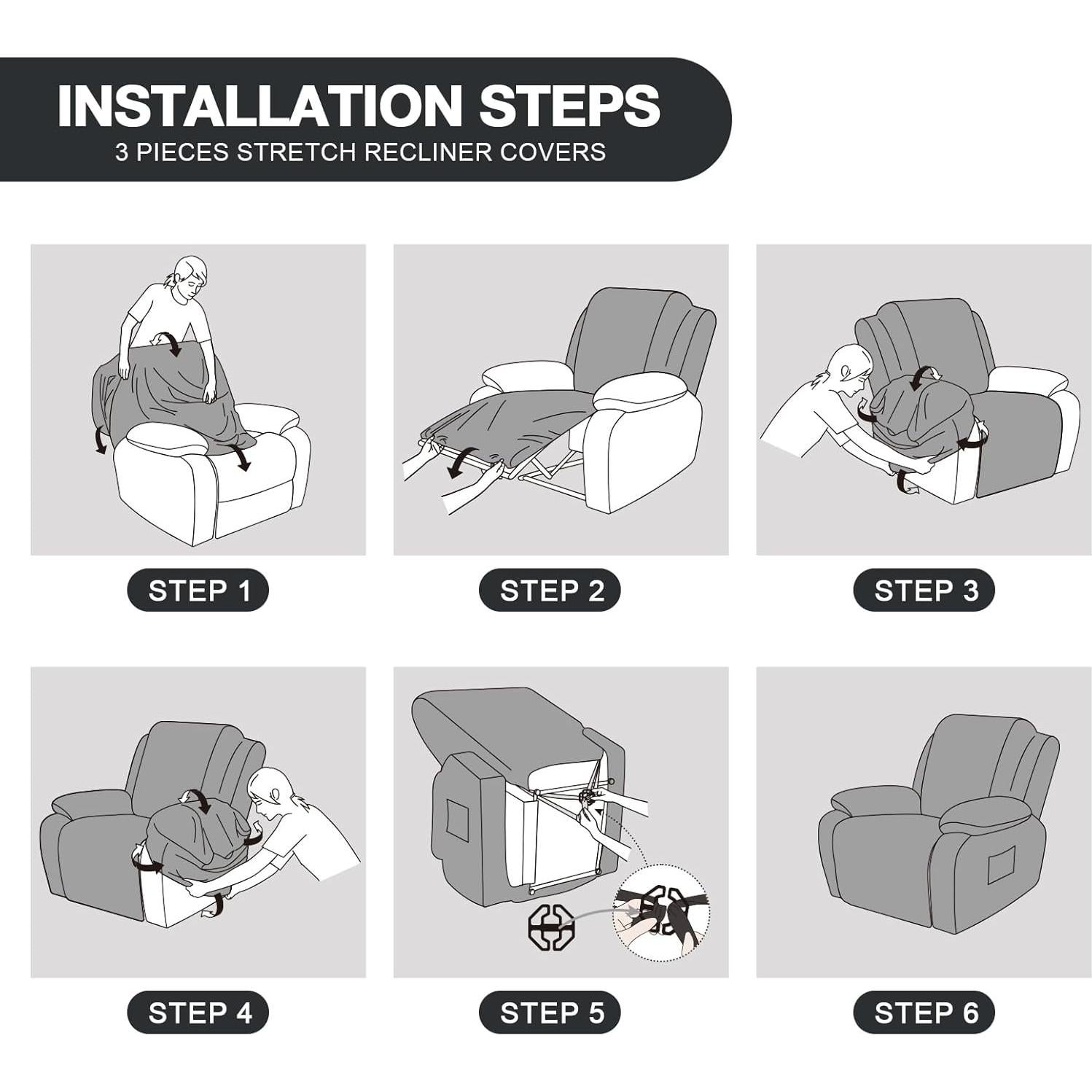 INSTALLATION STEPS
3 PIECES STRETCH RECLINER COVERS

STEP 1

STEP 2

STEP 3

STEP 4

STEP 5

STEP 6