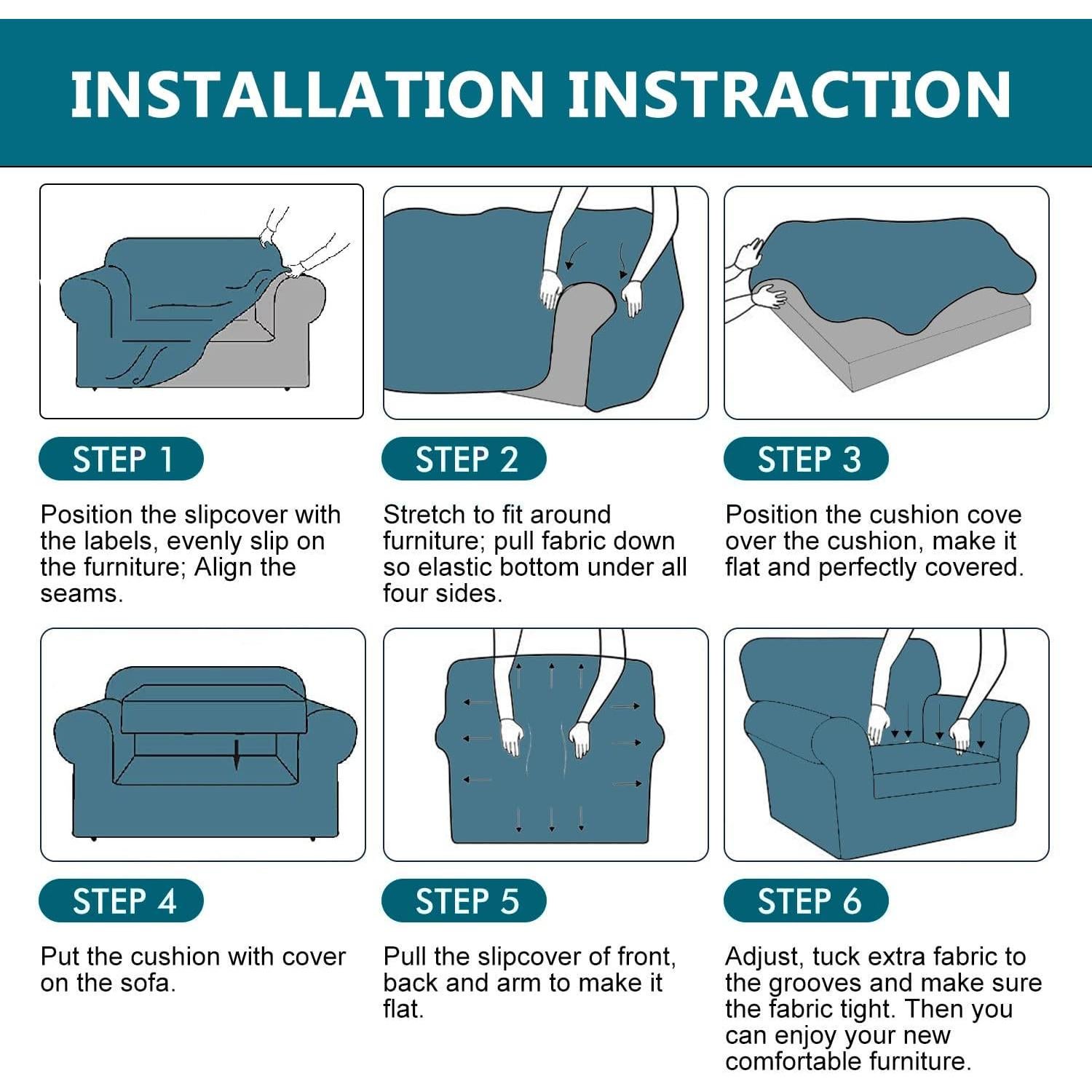 INSTALLATION INSTRACTION

STEP 1

Position the slipcover with the labels, evenly slip on the furniture; Align the seams.

STEP 2

Stretch to fit around furniture; pull fabric down so elastic bottom under all four sides.

STEP 3

Position the cushion cove over the cushion, make it flat and perfectly covered.

STEP 4

Put the cushion with cover on the sofa.

STEP 5

Pull the slipcover of front, back and arm to make it flat.

STEP 6

Adjust, tuck extra fabric to the grooves and make sure the fabric tight. Then you can enjoy your new comfortable furniture.