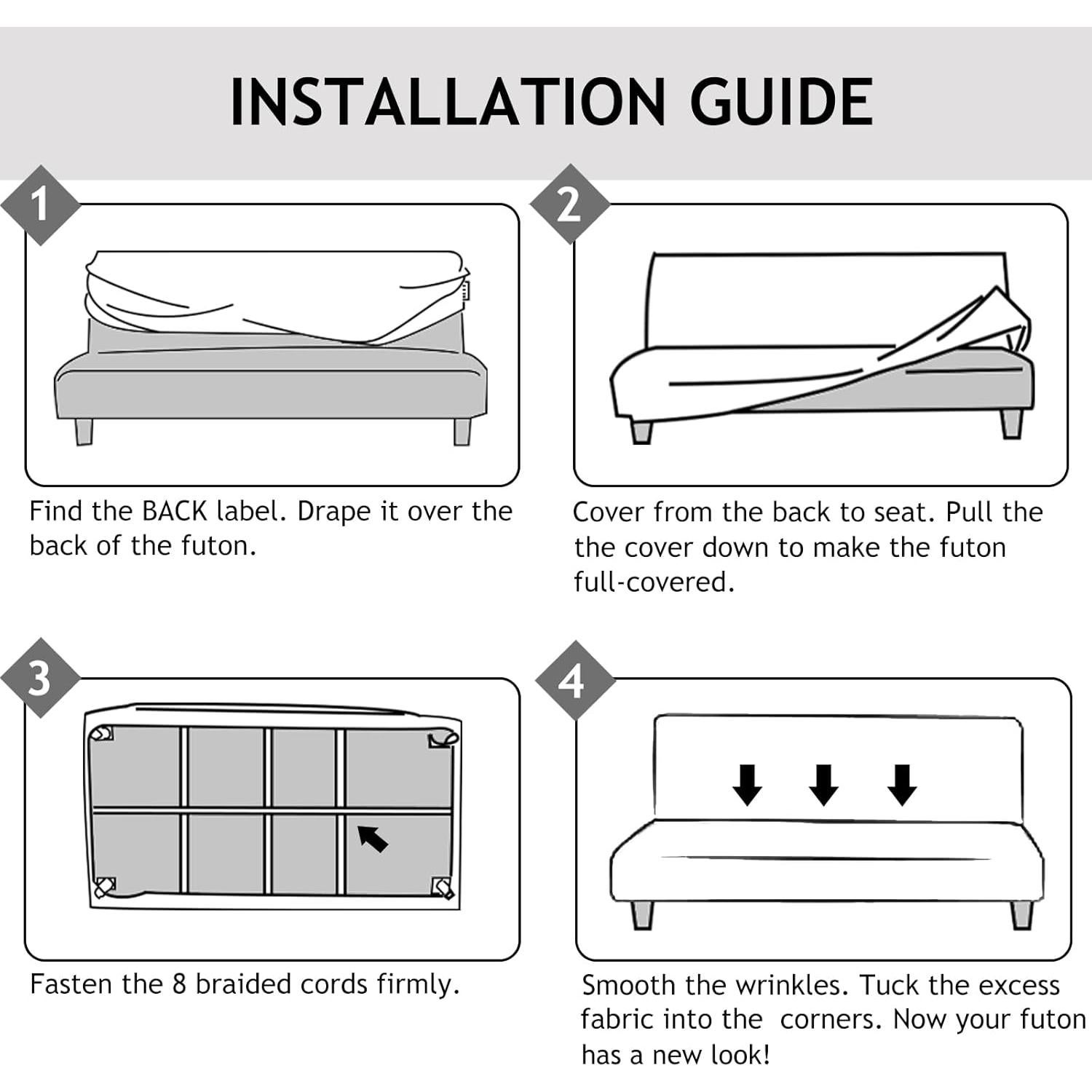 INSTALLATION GUIDE

1

Find the BACK label. Drape it over the back of the futon.

2

Cover from the back to seat. Pull the the cover down to make the futon full-covered.

3

Fasten the 8 braided cords firmly.

4

Smooth the wrinkles. Tuck the excess fabric into the  corners. Now your futon has a new look!