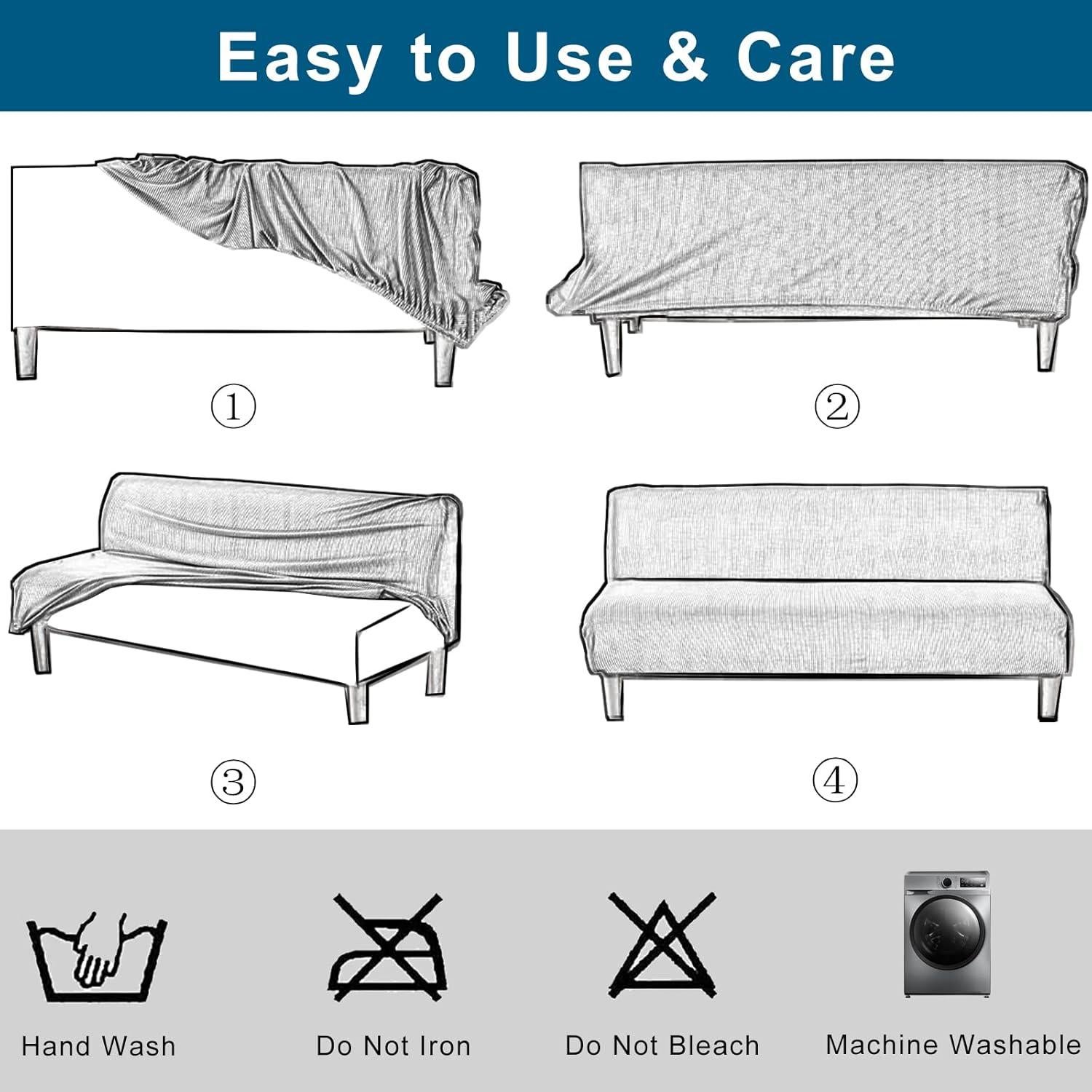 Easy to Use & Care

①

②

③

④

Hand Wash

Do Not Iron

Do Not Bleach

Machine Washable