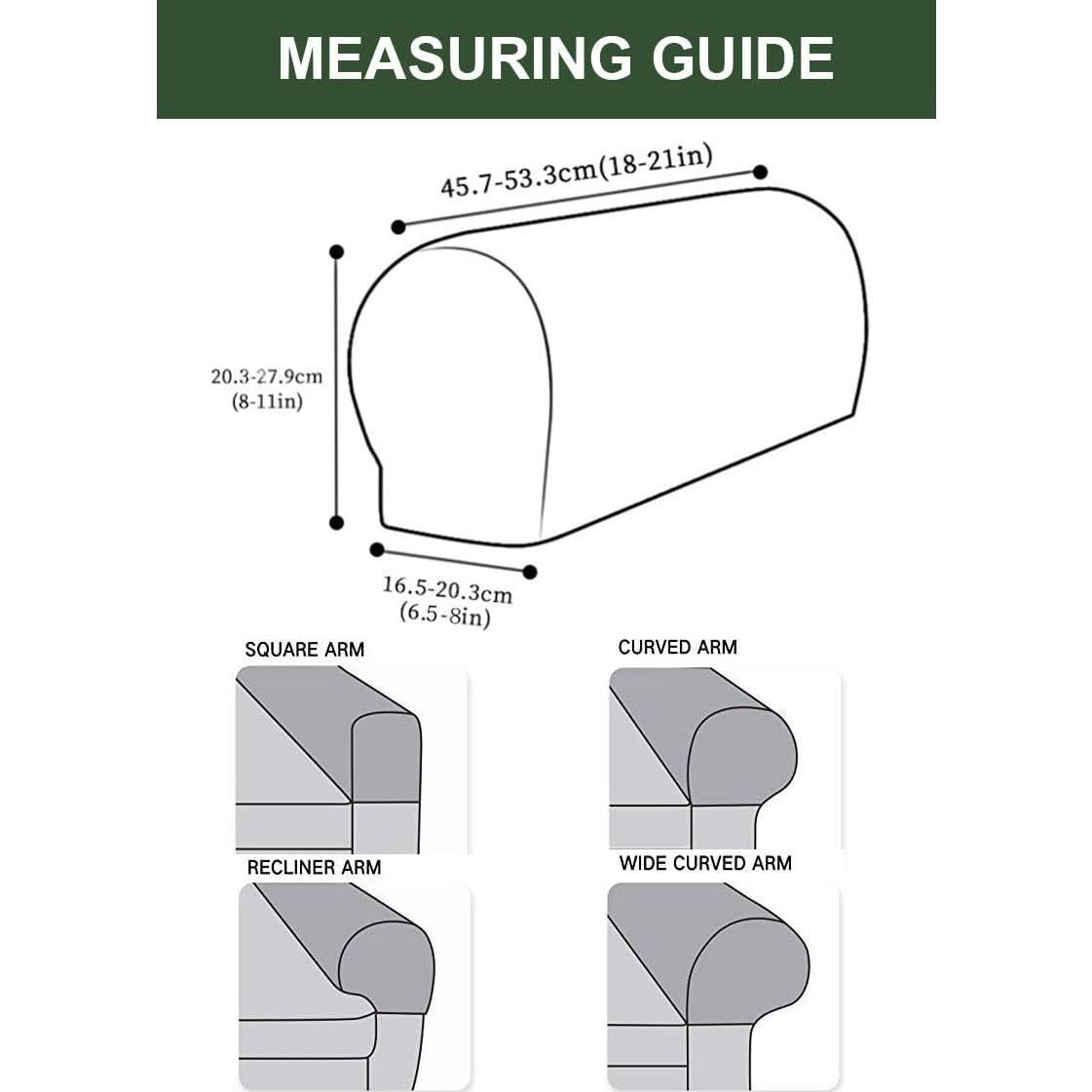 MEASURING GUIDE

45.7-53.3cm(18-21in)

20.3-27.9cm
(8-11in)

16.5-20.3cm
(6.5-8in)

SQUARE ARM

CURVED ARM

RECLINER ARM

WIDE CURVED ARM