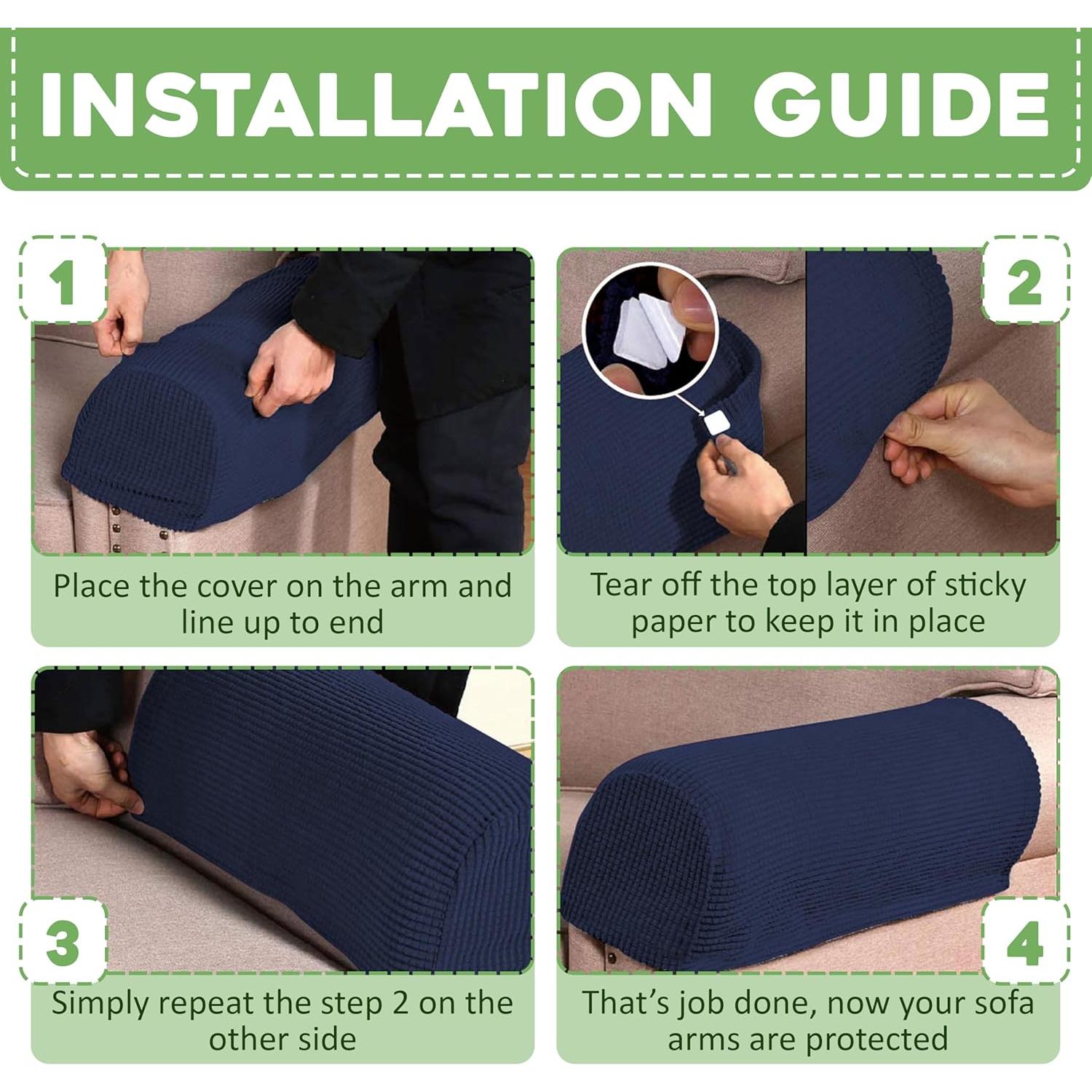 INSTALLATION GUIDE

1

Place the cover on the arm and line up to end

2

Tear off the top layer of sticky paper to keep it in place

3

Simply repeat the step 2 on the other side

4

That's job done, now your sofa arms are protected