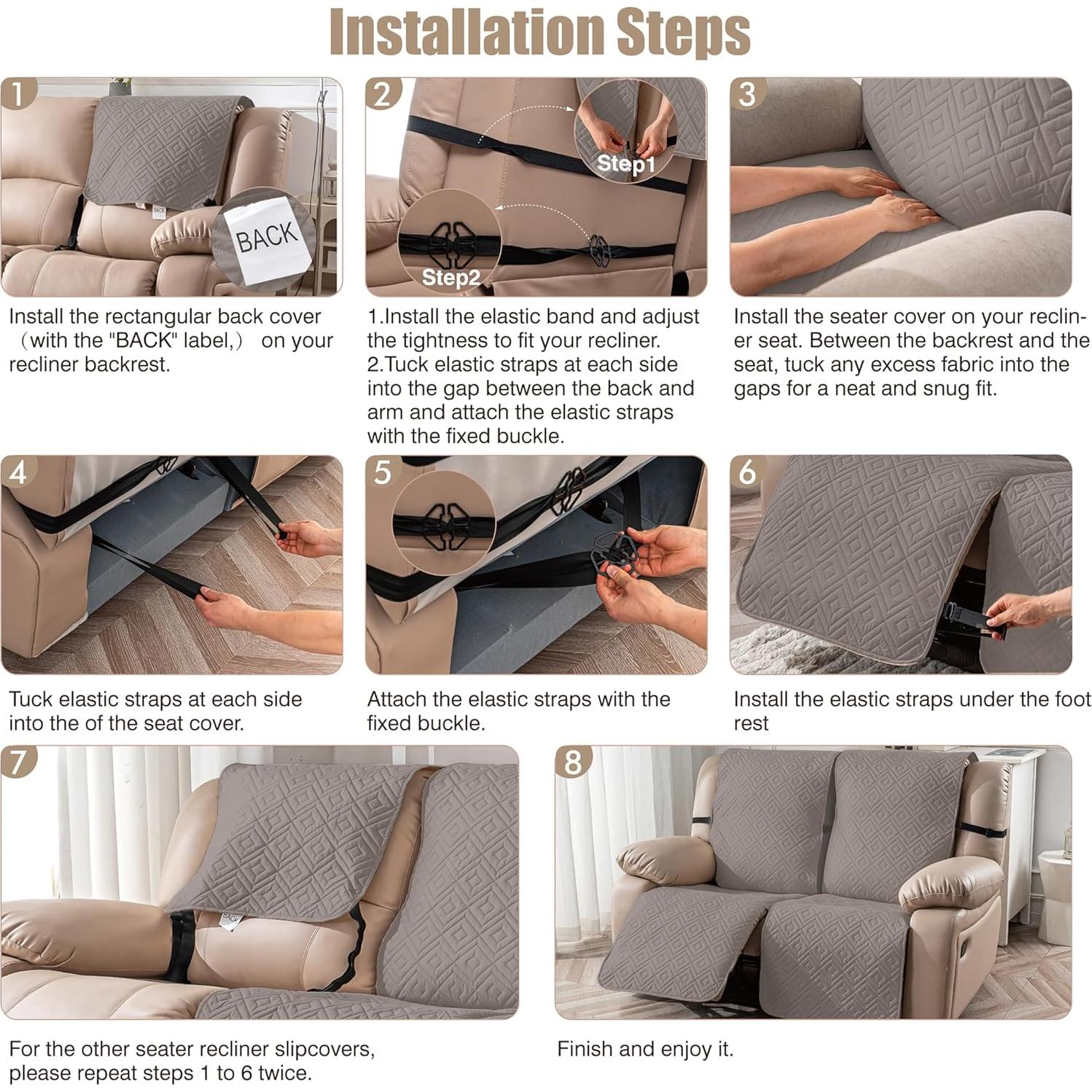 Installation Steps

1

BACK

BACK

Install the rectangular back cover （with the "BACK" label,） on your recliner backrest.

2

Step1

Step2

1.Install the elastic band and adjust the tightness to fit your recliner.
2.Tuck elastic straps at each side into the gap between the back and arm and attach the elastic straps with the fixed buckle.

3

Install the seater cover on your recliner seat. Between the backrest and the seat, tuck any excess fabric into the gaps for a neat and snug fit.

4

Tuck elastic straps at each side into the of the seat cover.

5

Attach the elastic straps with the fixed buckle.

6

Install the elastic straps under the foot rest

7

BACK

For the other seater recliner slipcovers, please repeat steps 1 to 6 twice.

8

Finish and enjoy it.