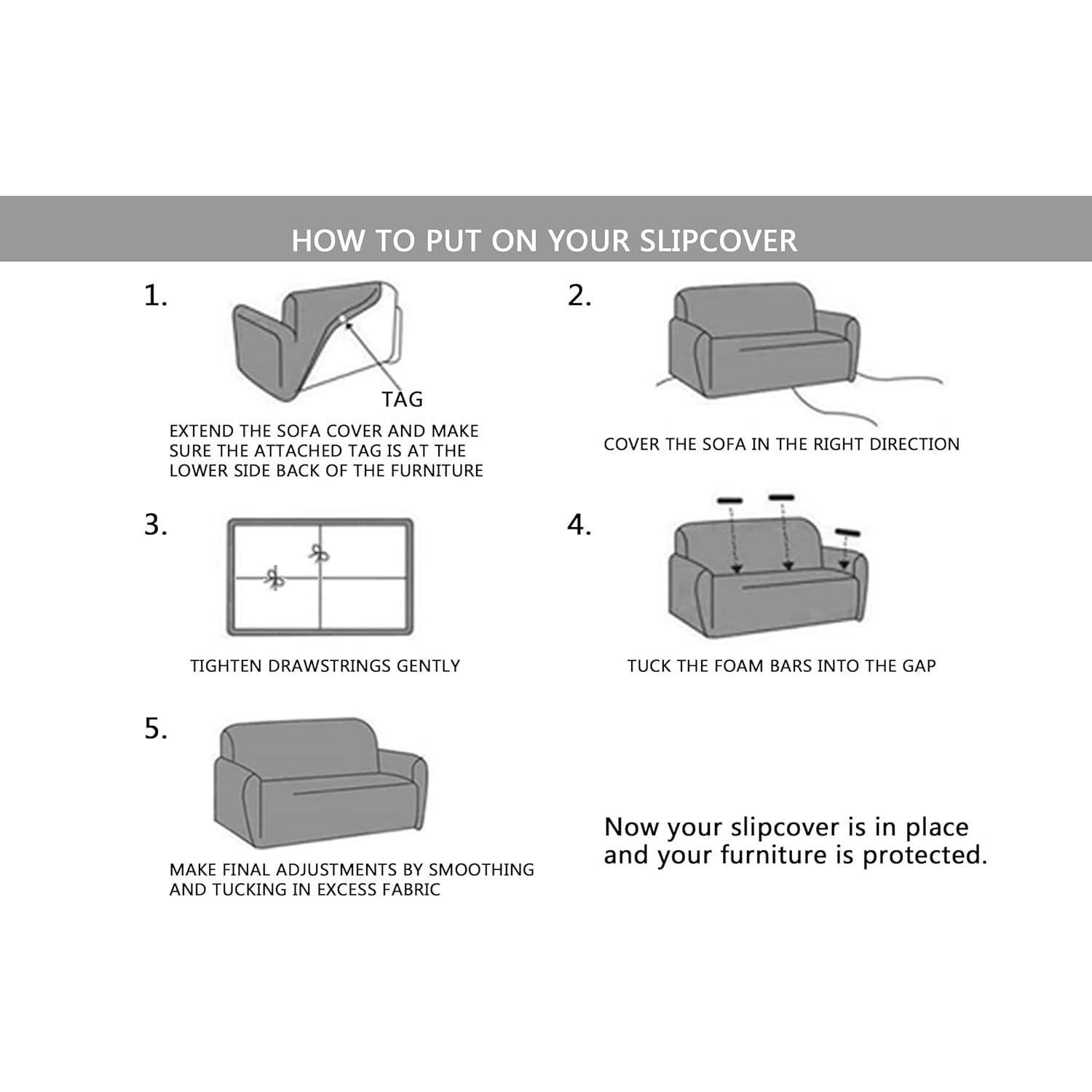 HOW TO PUT ON YOUR SLIPCOVER

1.

TAG

EXTEND THE SOFA COVER AND MAKE SURE THE ATTACHED TAG IS AT THE LOWER SIDE BACK OF THE FURNITURE

2.

COVER THE SOFA IN THE RIGHT DIRECTION

3.

TIGHTEN DRAWSTRINGS GENTLY

4.

TUCK THE FOAM BARS INTO THE GAP

5.

MAKE FINAL ADJUSTMENTS BY SMOOTHING AND TUCKING IN EXCESS FABRIC

Now your slipcover is in place and your furniture is protected.