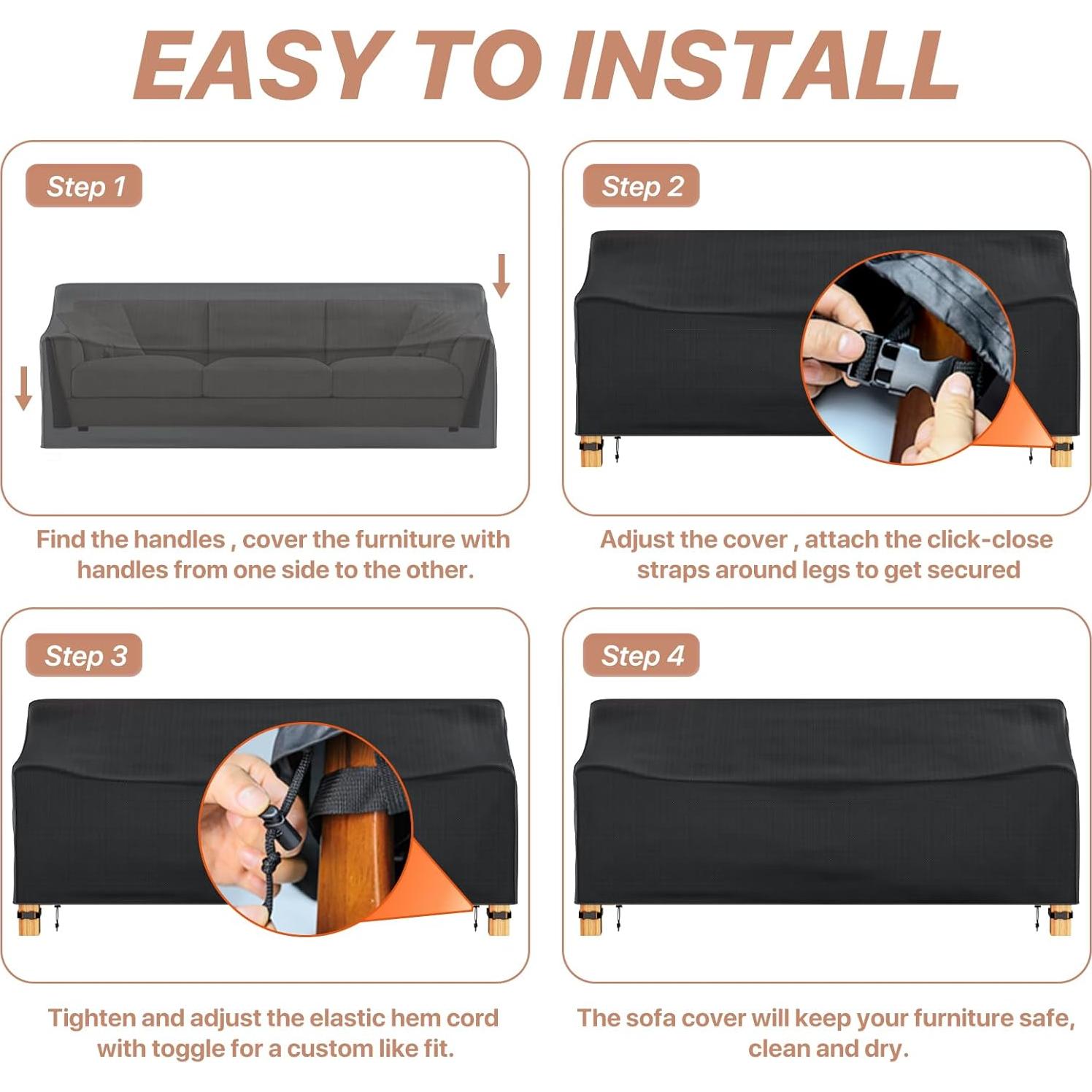 EASY TO INSTALL

Step 1

Find the handles , cover the furniture with handles from one side to the other.

Step 2

Adjust the cover , attach the click-close straps around legs to get secured

Step 3

Tighten and adjust the elastic hem cord with toggle for a custom like fit.

Step 4

The sofa cover will keep your furniture safe, clean and dry.