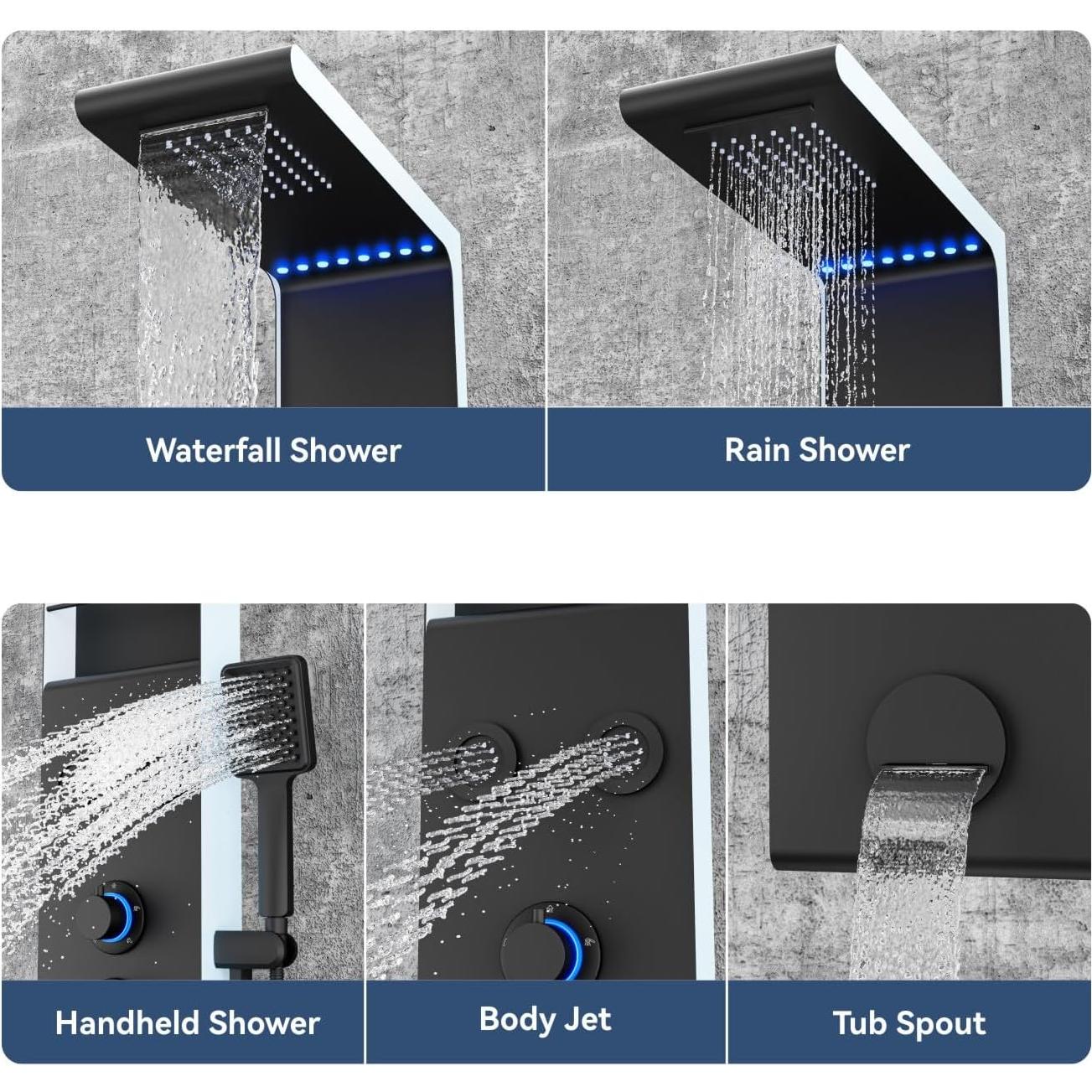 Waterfall Shower

Rain Shower

Handheld Shower

Body Jet

Tub Spout