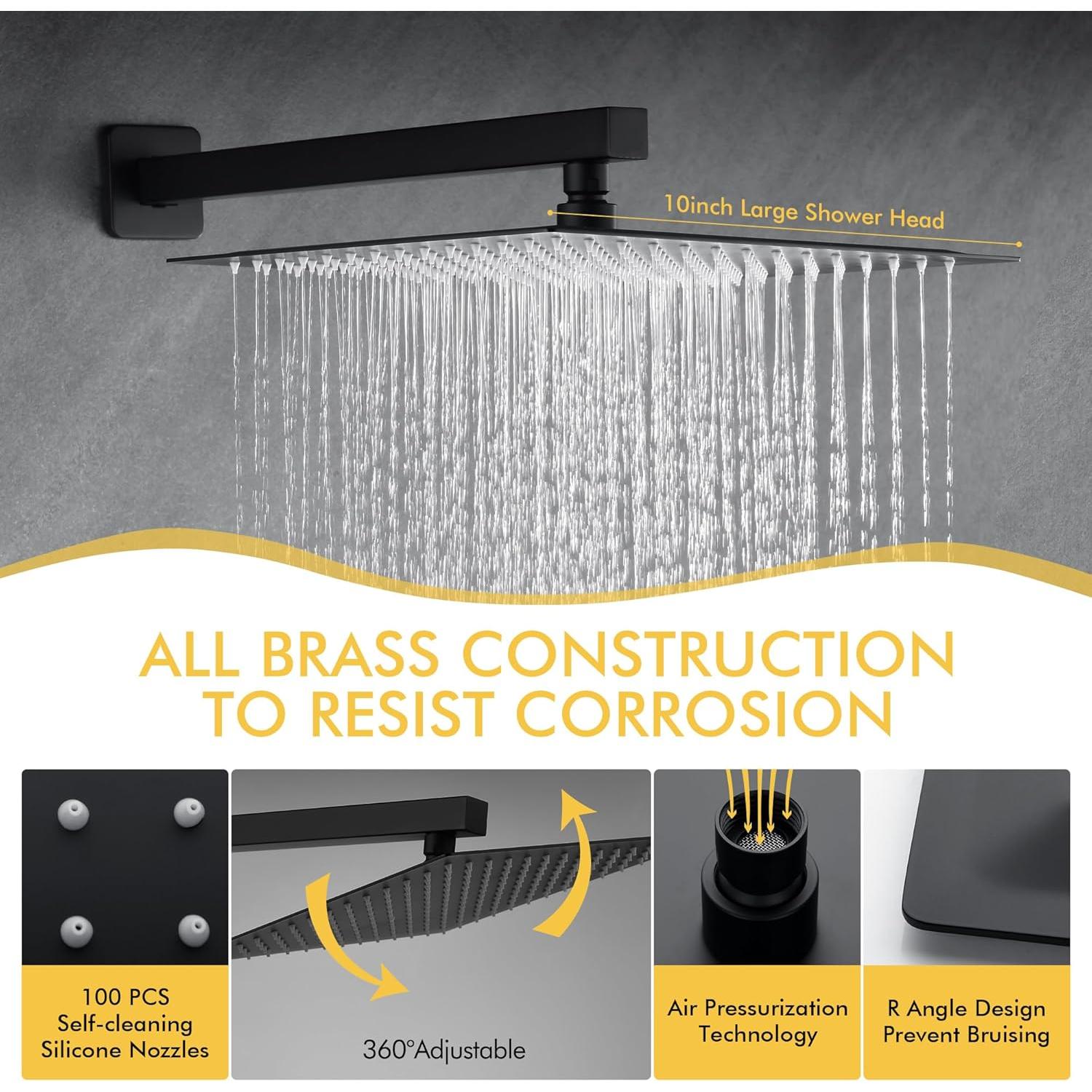 10inch Large Shower Head

ALL BRASS CONSTRUCTION TO RESIST CORROSION

100 PCS Self-cleaning Silicone Nozzles

360°Adjustable

Air Pressurization Technology

R Angle Design Prevent Bruising