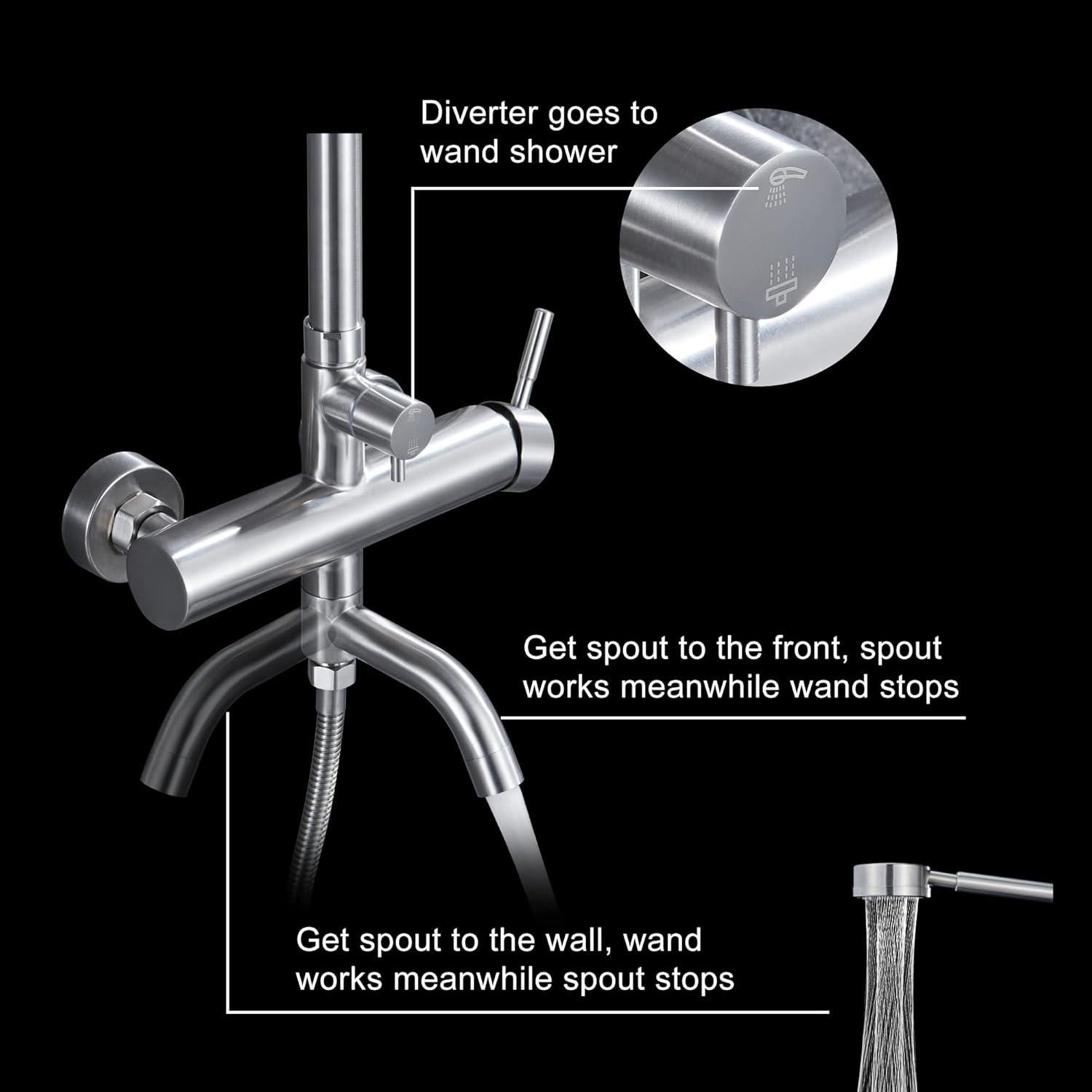 Diverter goes to wand shower

Get spout to the front, spout works meanwhile wand stops

Get spout to the wall, wand works meanwhile spout stops