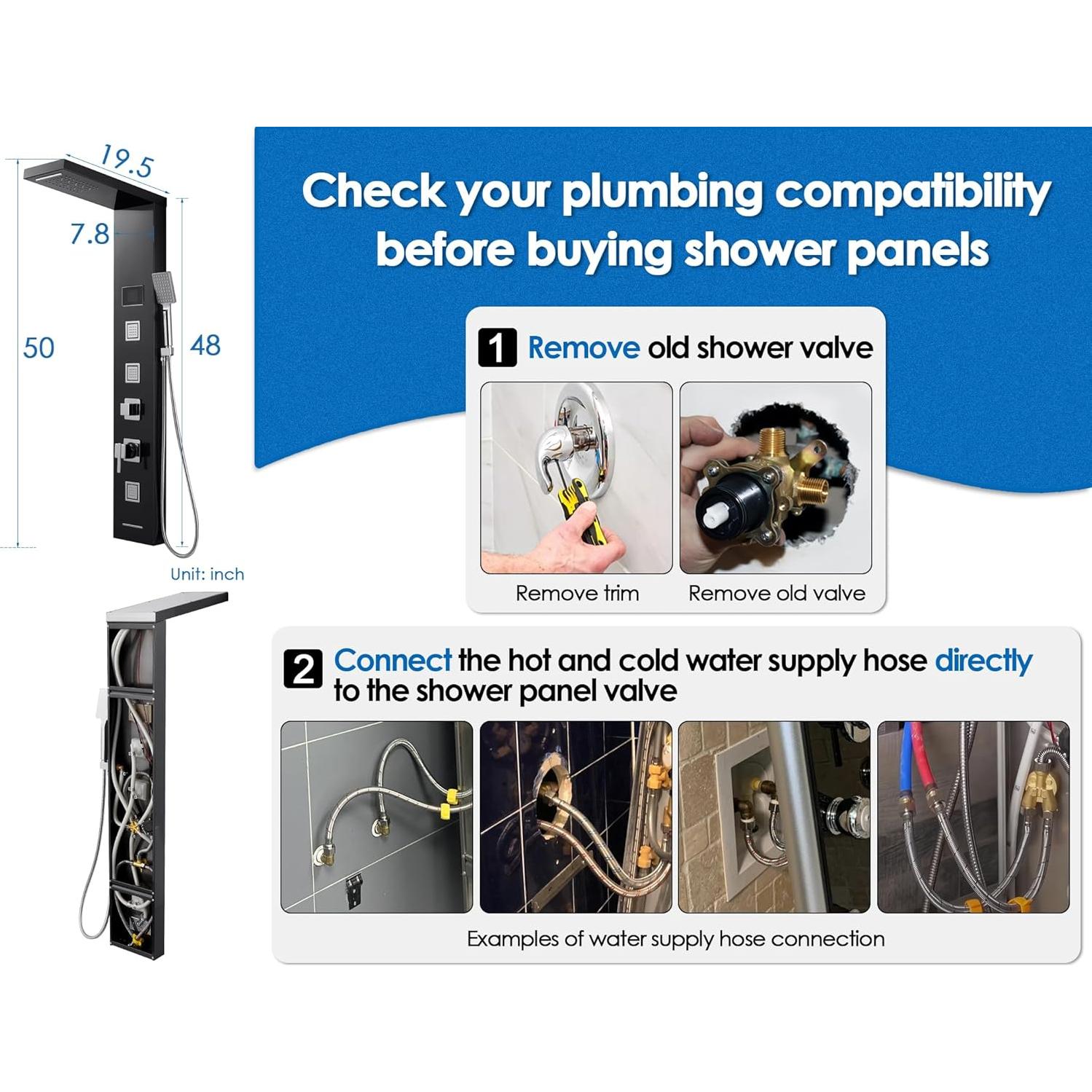 19.5
7.8
50
48
Unit: inch

Check your plumbing compatibility before buying shower panels

1 Remove old shower valve

Remove trim
Remove old valve

2 Connect the hot and cold water supply hose directly to the shower panel valve

Examples of water supply hose connection