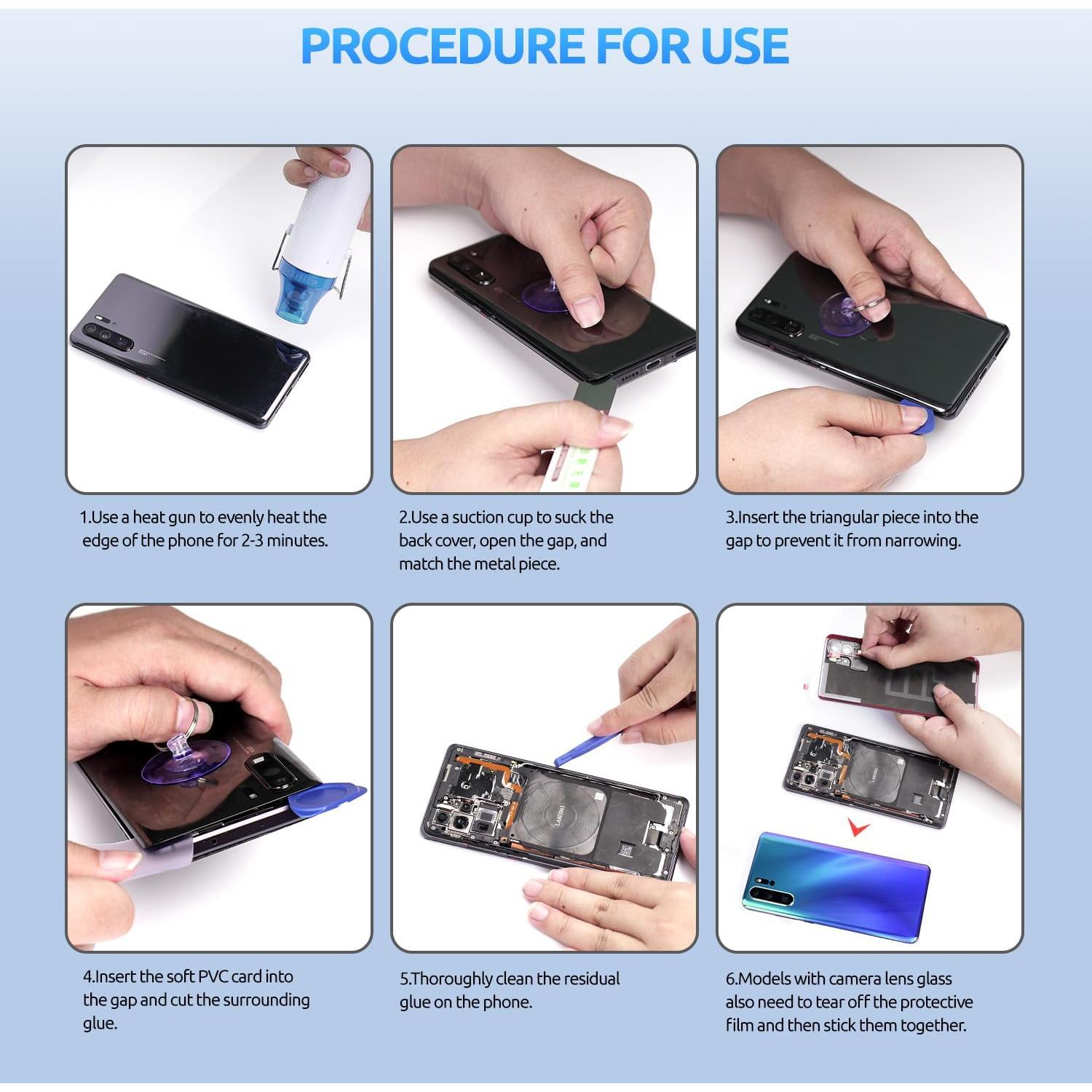 PROCEDURE FOR USE

1.Use a heat gun to evenly heat the edge of the phone for 2-3 minutes.

2.Use a suction cup to suck the back cover, open the gap, and match the metal piece.

3.Insert the triangular piece into the gap to prevent it from narrowing.

4.Insert the soft PVC card into the gap and cut the surrounding glue.

5.Thoroughly clean the residual glue on the phone.

6.Models with camera lens glass also need to tear off the protective film and then stick them together.