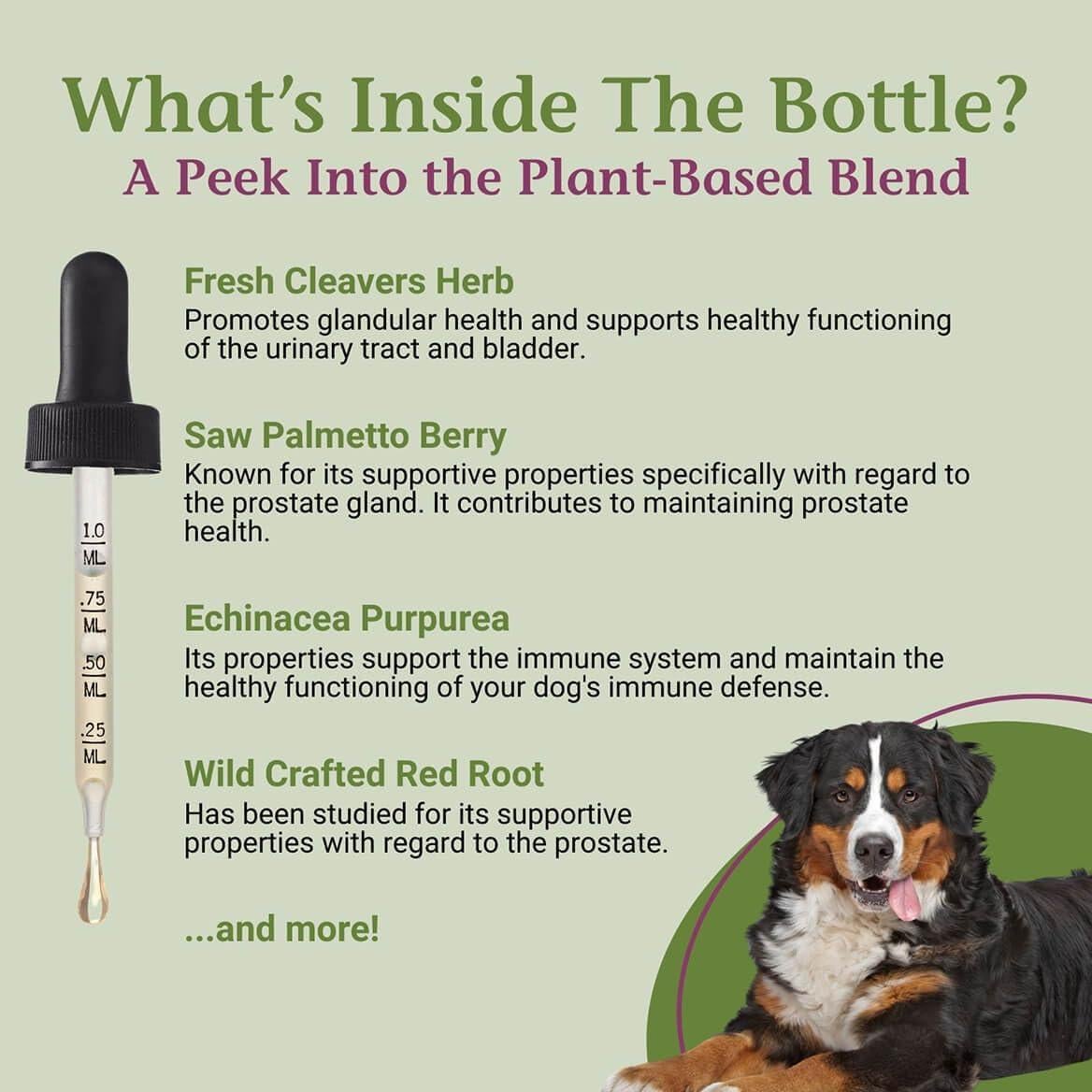 What's Inside The Bottle?
A Peek Into the Plant-Based Blend

1.0 ML
.75 ML
.50 ML
.25 ML

Fresh Cleavers Herb
Promotes glandular health and supports healthy functioning of the urinary tract and bladder.

Saw Palmetto Berry
Known for its supportive properties specifically with regard to the prostate gland. It contributes to maintaining prostate health.

Echinacea Purpurea
Its properties support the immune system and maintain the healthy functioning of your dog's immune defense.

Wild Crafted Red Root
Has been studied for its supportive properties with regard to the prostate.

...and more!