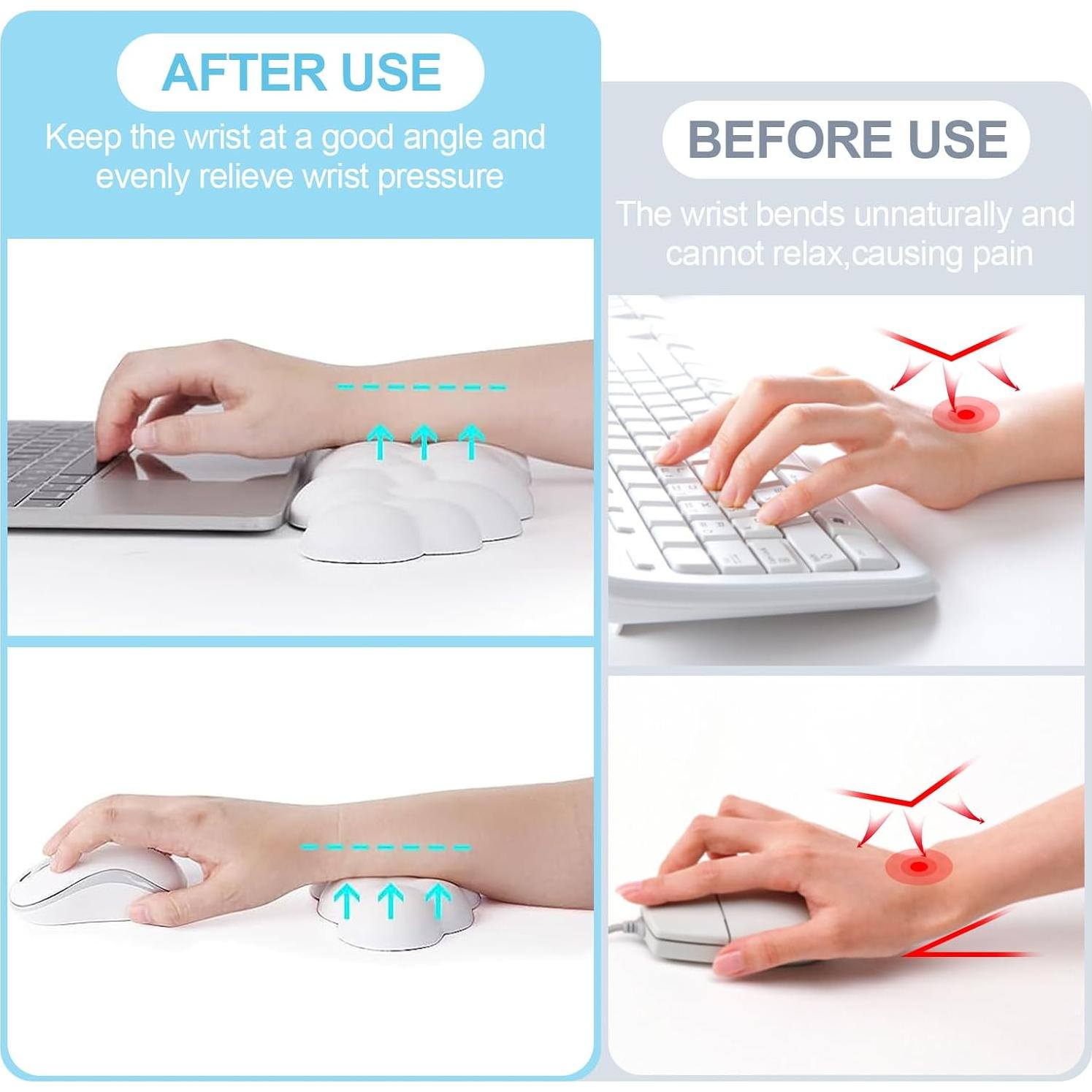 AFTER USE

Keep the wrist at a good angle and evenly relieve wrist pressure

BEFORE USE

The wrist bends unnaturally and cannot relax,causing pain