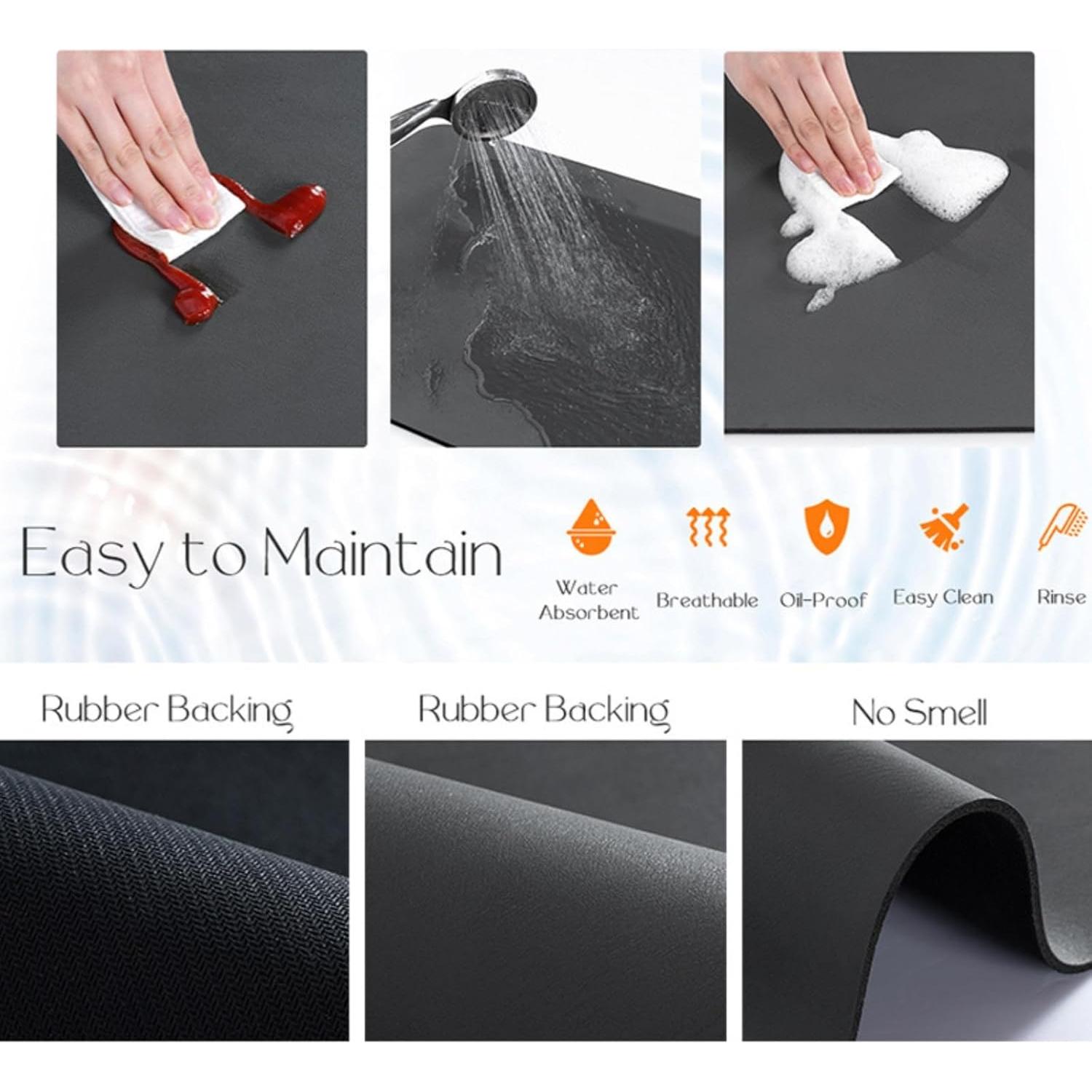 Easy to Maintain

Water Absorbent

Breathable

Oil-Proof

Easy Clean

Rinse

Rubber Backing

Rubber Backing

No Smell