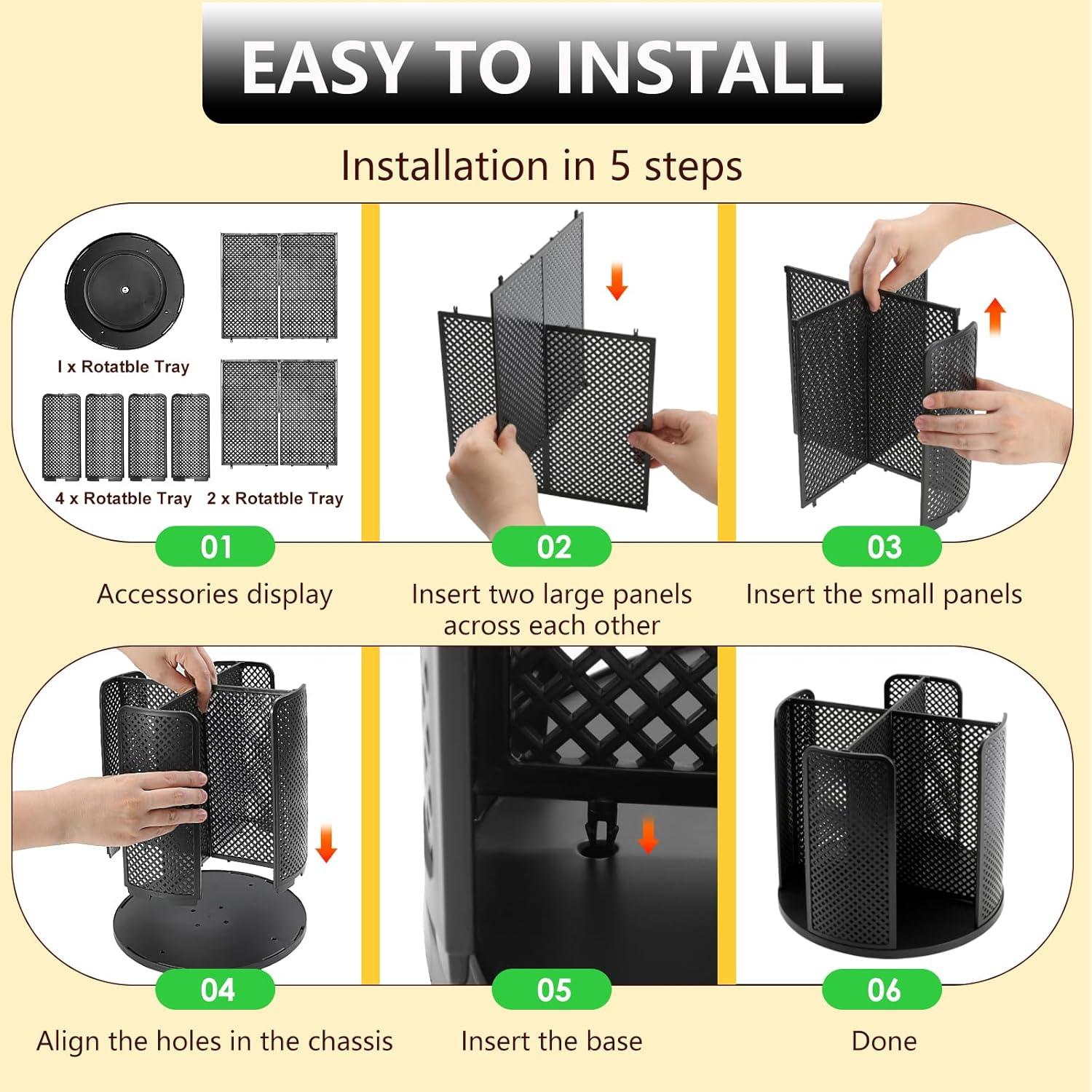 EASY TO INSTALL

Installation in 5 steps

I x Rotatble Tray

4 x Rotatble Tray

2 x Rotatble Tray

01

Accessories display

02

Insert two large panels across each other

03

Insert the small panels

04

Align the holes in the chassis

05

Insert the base

06

Done