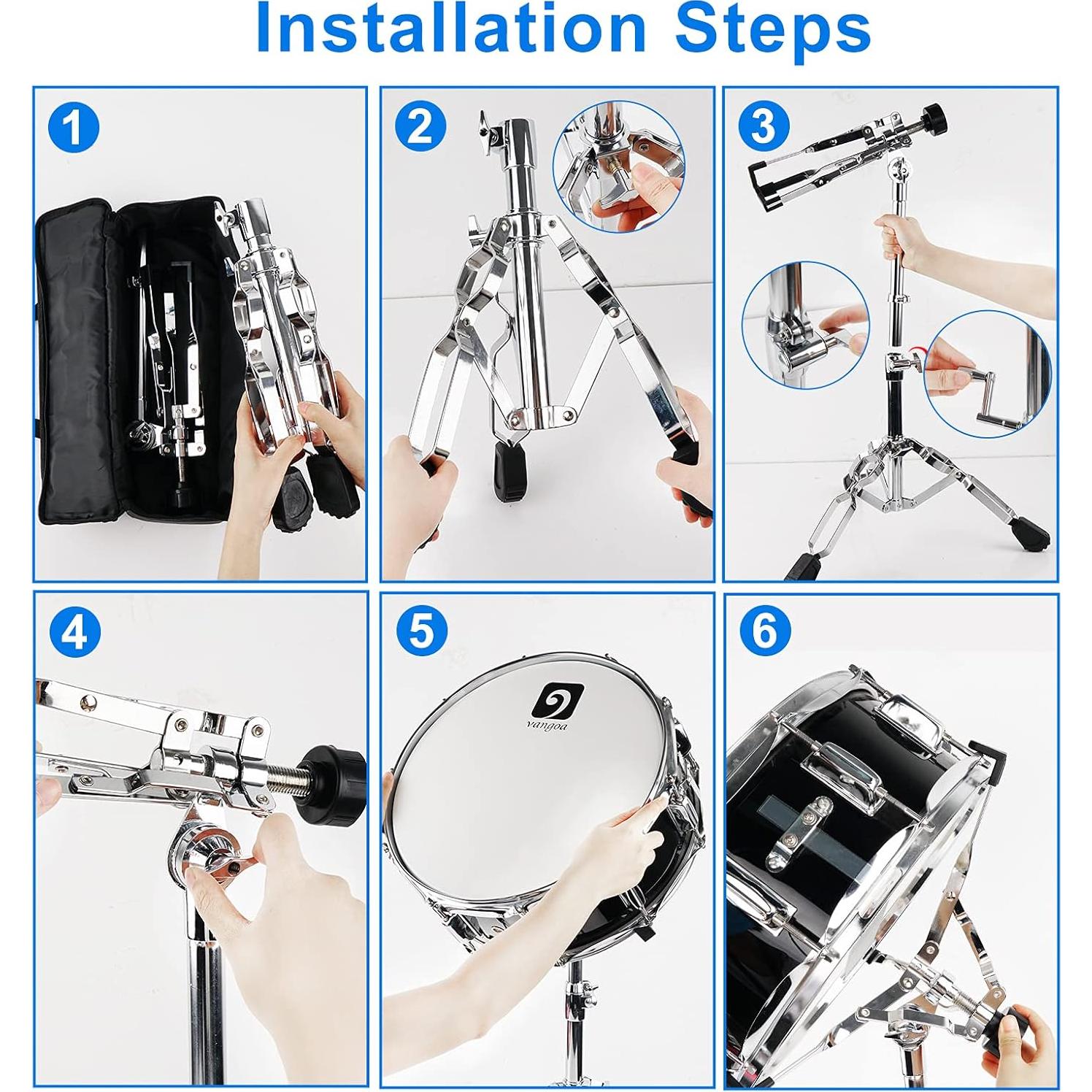 Installation Steps

1

2

3

4

5

vangoa

6