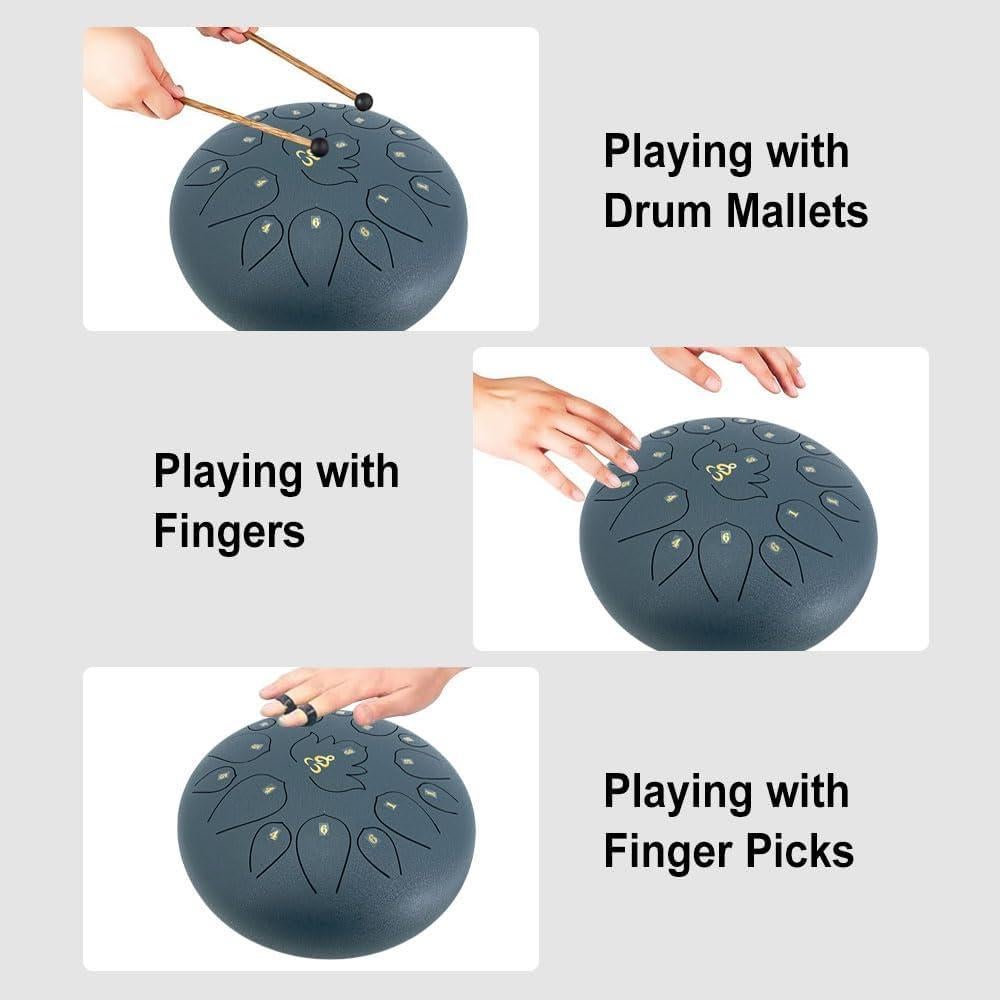 Playing with Drum Mallets

Playing with Fingers

Playing with Finger Picks