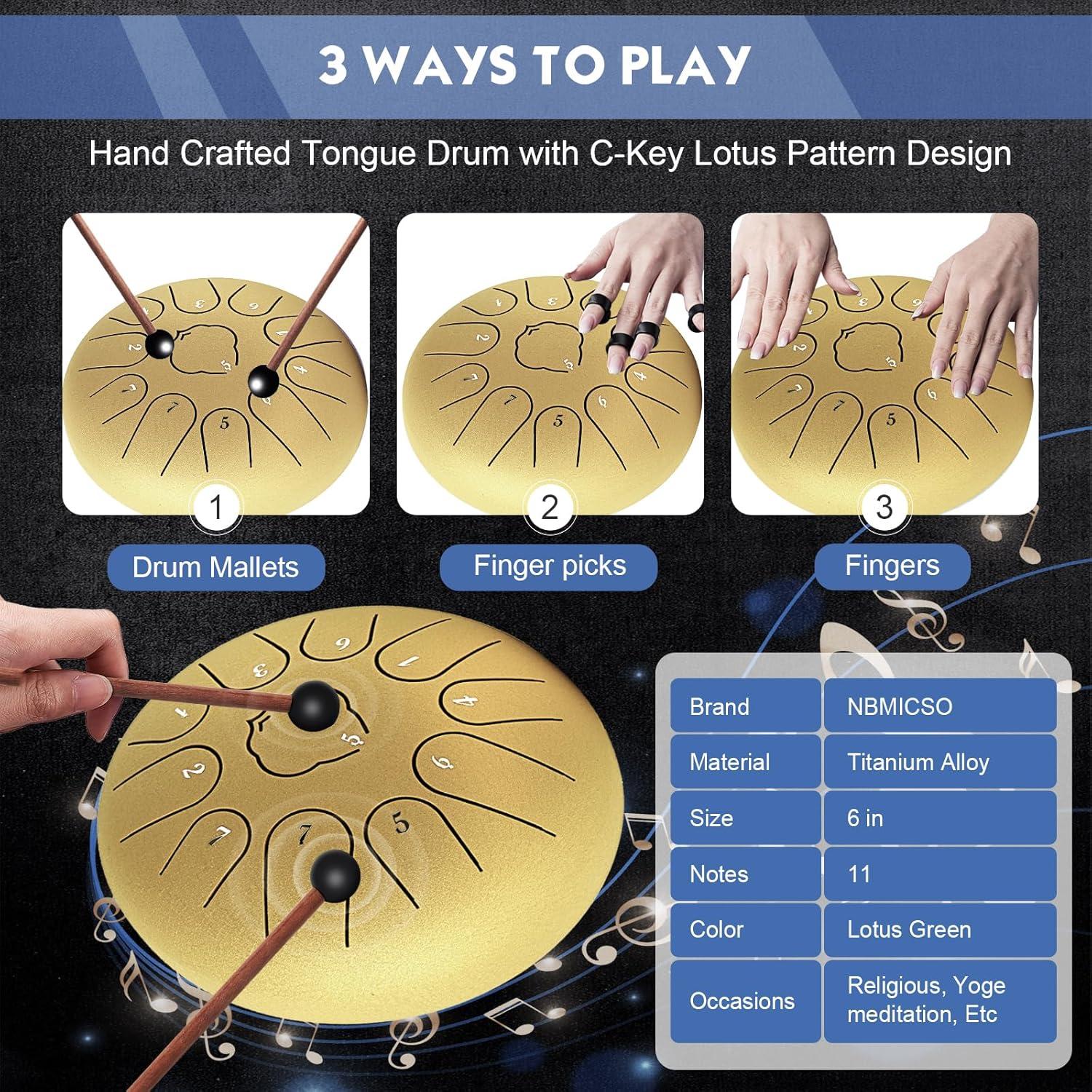 3 WAYS TO PLAY

Hand Crafted Tongue Drum with C-Key Lotus Pattern Design

1
Drum Mallets

2
Finger picks

3
Fingers

| Brand | NBMICSO |
|---|---|
| Material | Titanium Alloy |
| Size | 6 in |
| Notes | 11 |
| Color | Lotus Green |
| Occasions | Religious, Yoge meditation, Etc |