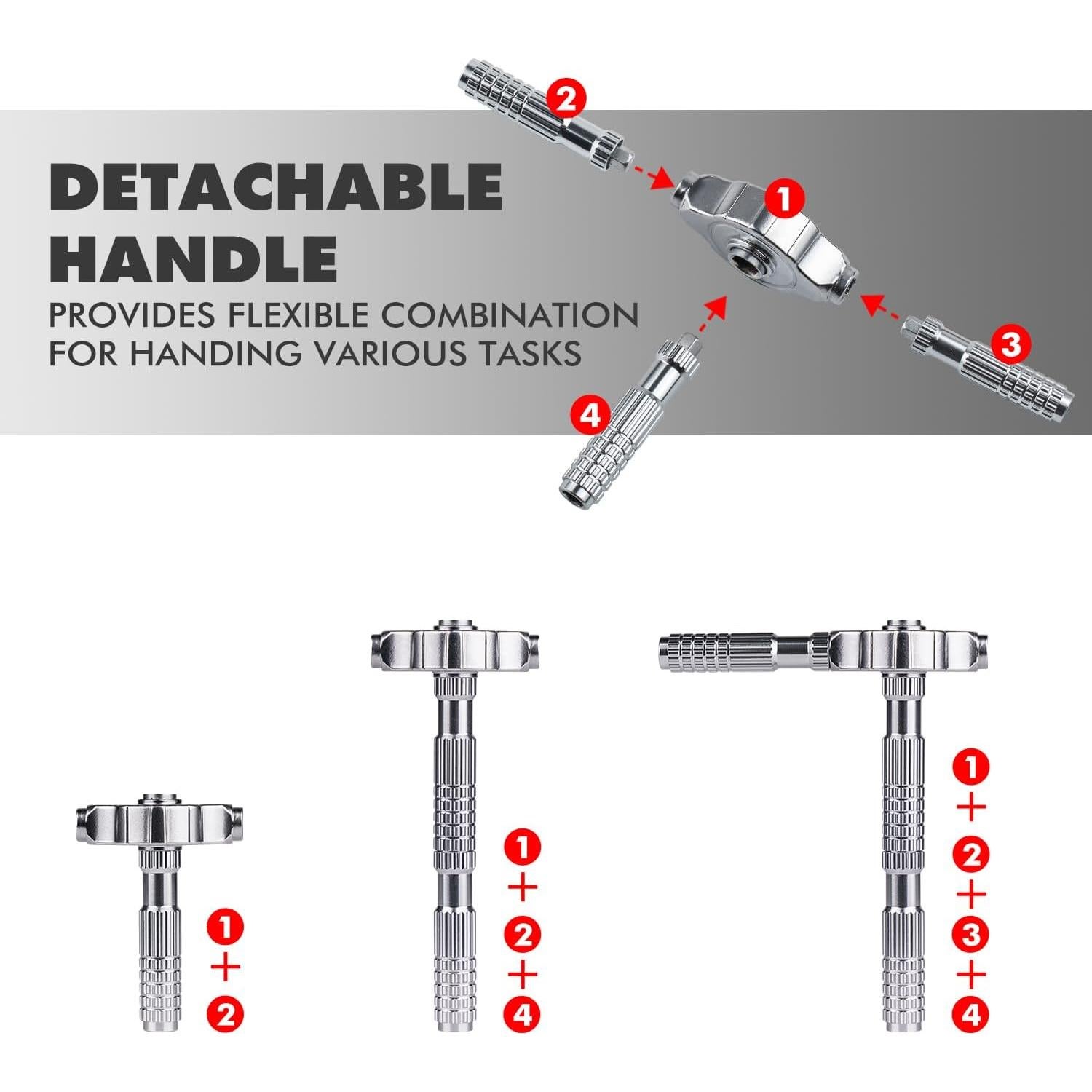 DETACHABLE HANDLE
PROVIDES FLEXIBLE COMBINATION FOR HANDING VARIOUS TASKS

2
1
3
4

1
+
2

1
+
2
+
4

1
+
2
+
3
+
4