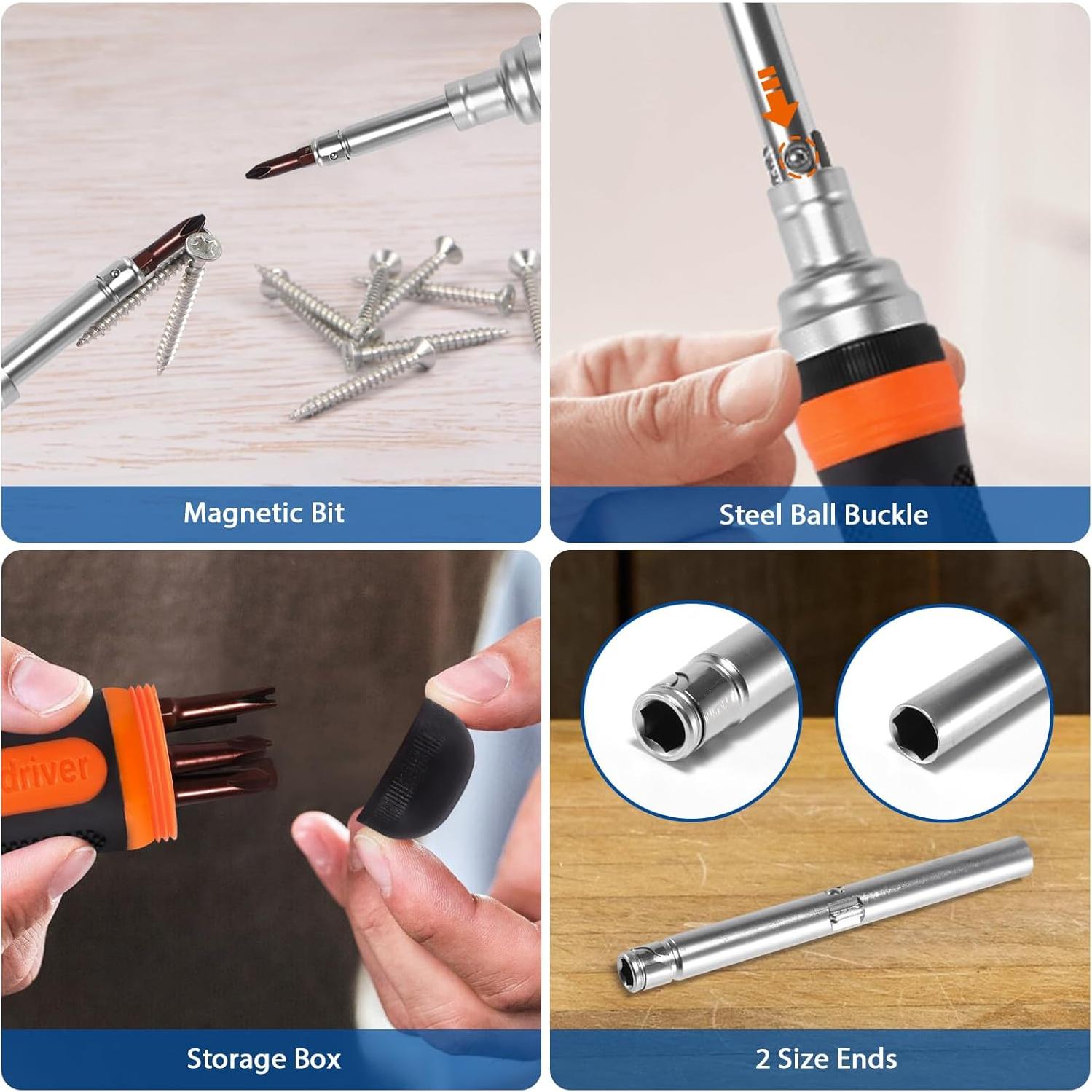 Magnetic Bit

Steel Ball Buckle

driver

Storage Box

2 Size Ends