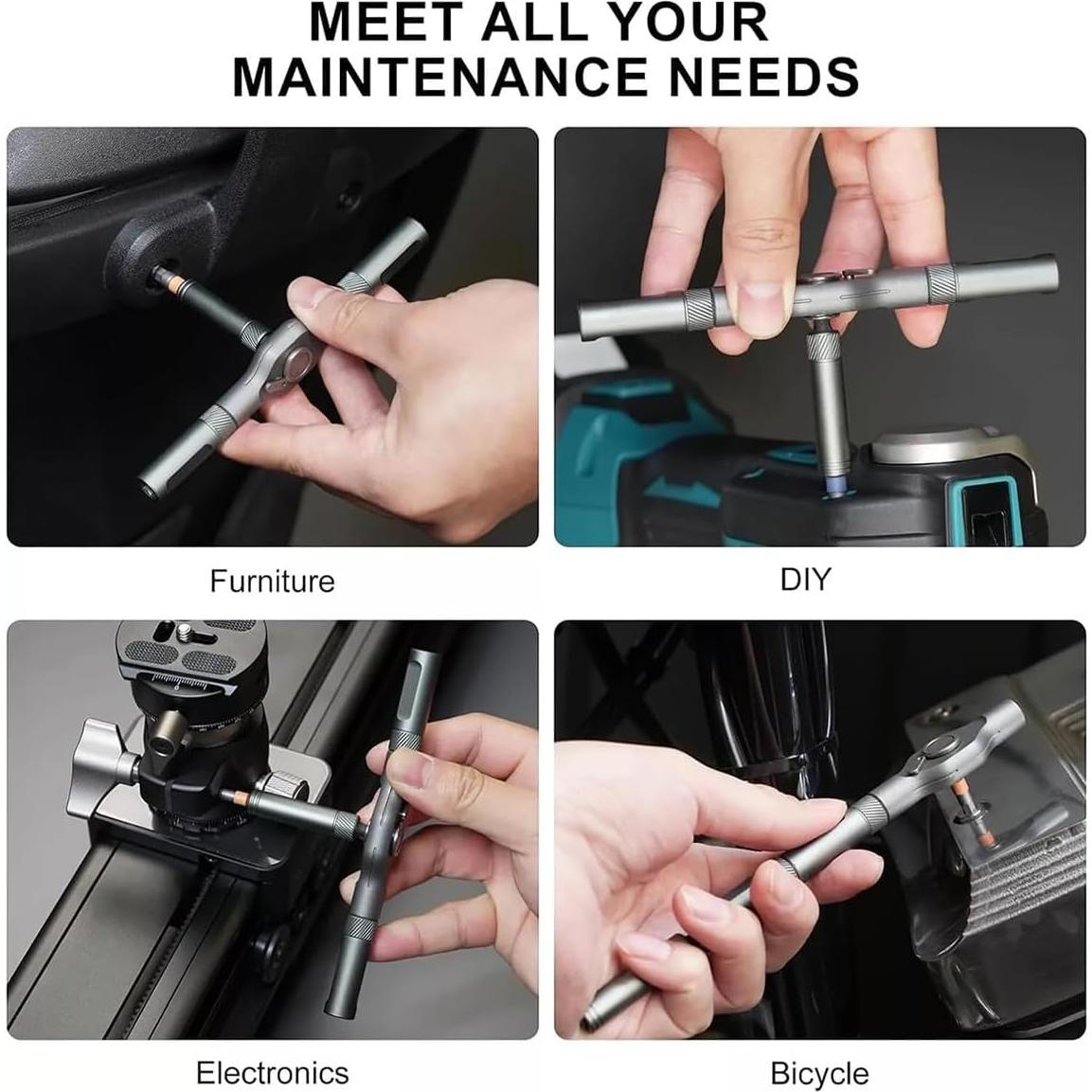 MEET ALL YOUR MAINTENANCE NEEDS

Furniture

DIY

Electronics

Bicycle