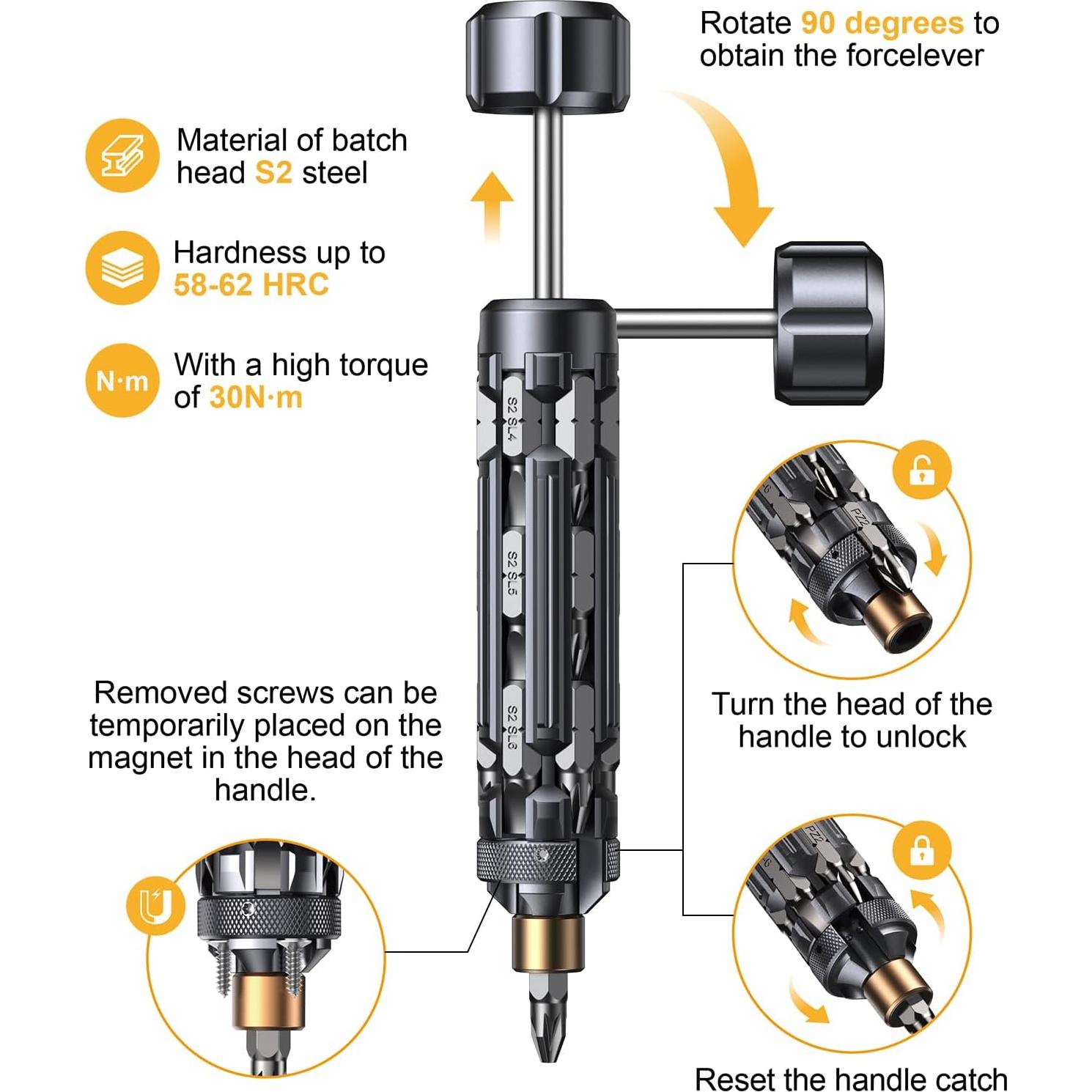 Rotate 90 degrees to obtain the forcelever

Material of batch head S2 steel

Hardness up to 58-62 HRC

N·m

With a high torque of 30N·m

S2 SL4

S2 SL5

S2 SL6

PZ2

Removed screws can be temporarily placed on the magnet in the head of the handle.

Turn the head of the handle to unlock

PZ2

Reset the handle catch