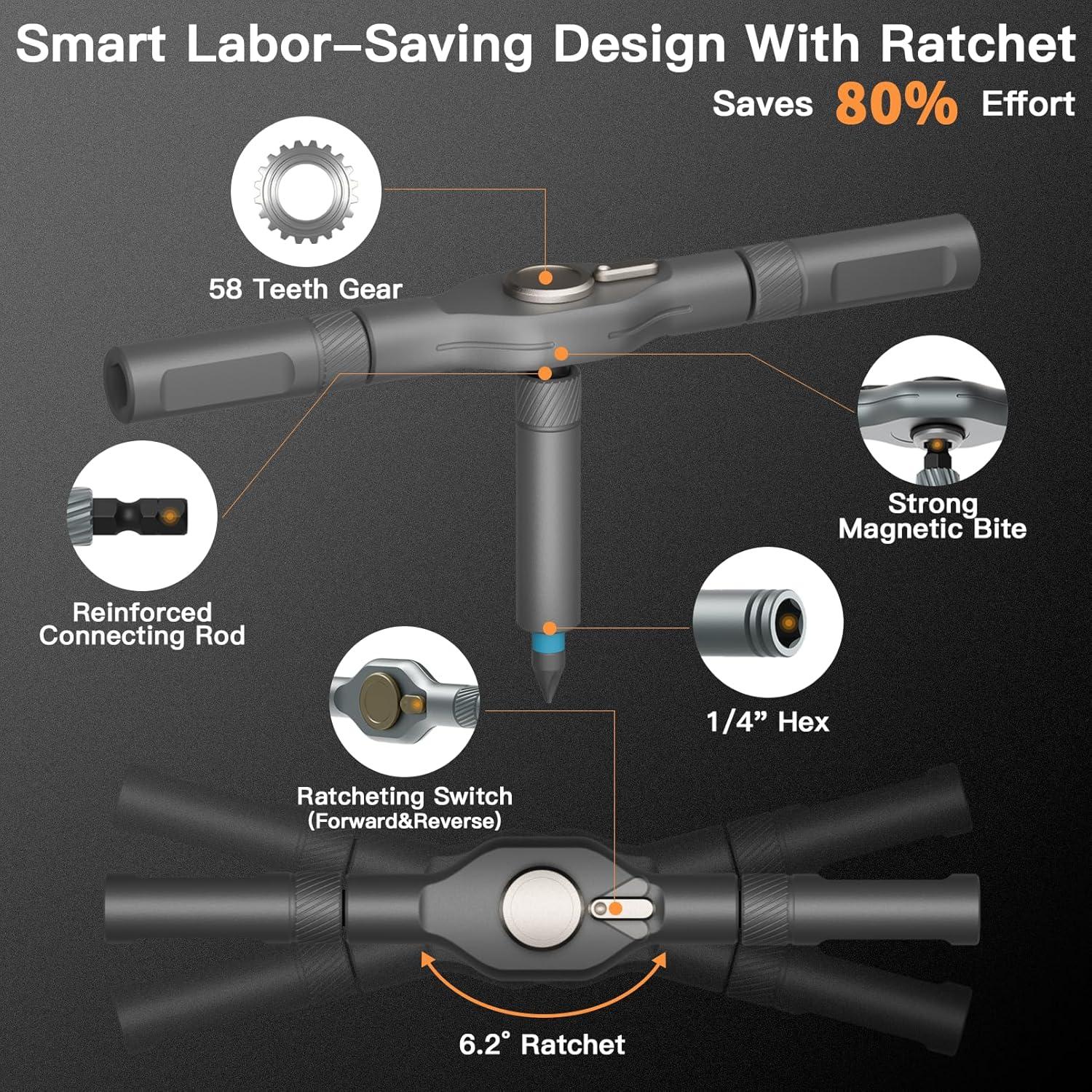 Smart Labor–Saving Design With Ratchet

Saves 80% Effort

58 Teeth Gear

Strong Magnetic Bite

Reinforced Connecting Rod

1/4” Hex

Ratcheting Switch (Forward&Reverse)

6.2° Ratchet