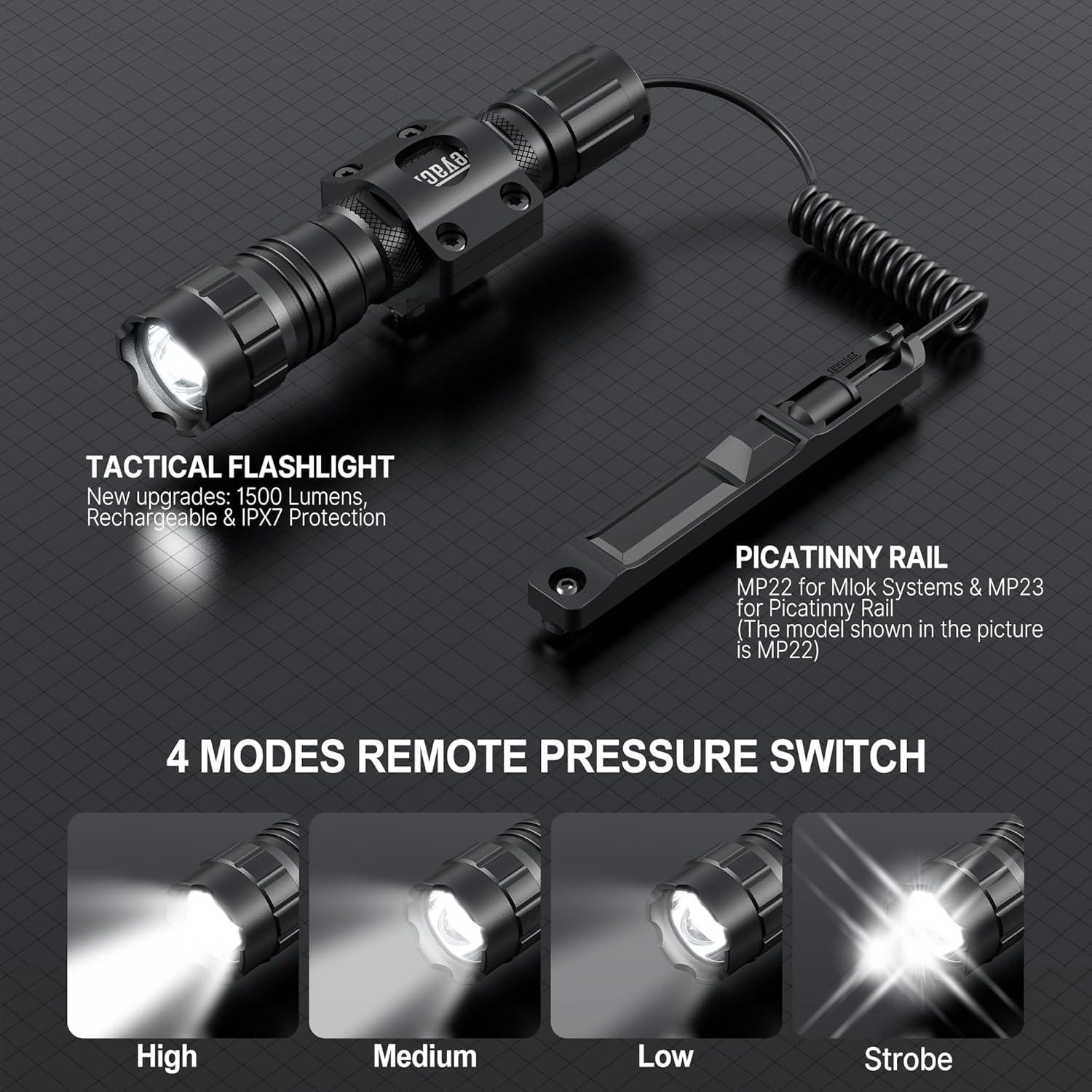 TACTICAL FLASHLIGHT
New upgrades: 1500 Lumens, Rechargeable & IPX7 Protection

PICATINNY RAIL
MP22 for Mlok Systems & MP23 for Picatinny Rail
(The model shown in the picture is MP22)

4 MODES REMOTE PRESSURE SWITCH

High

Medium

Low

Strobe