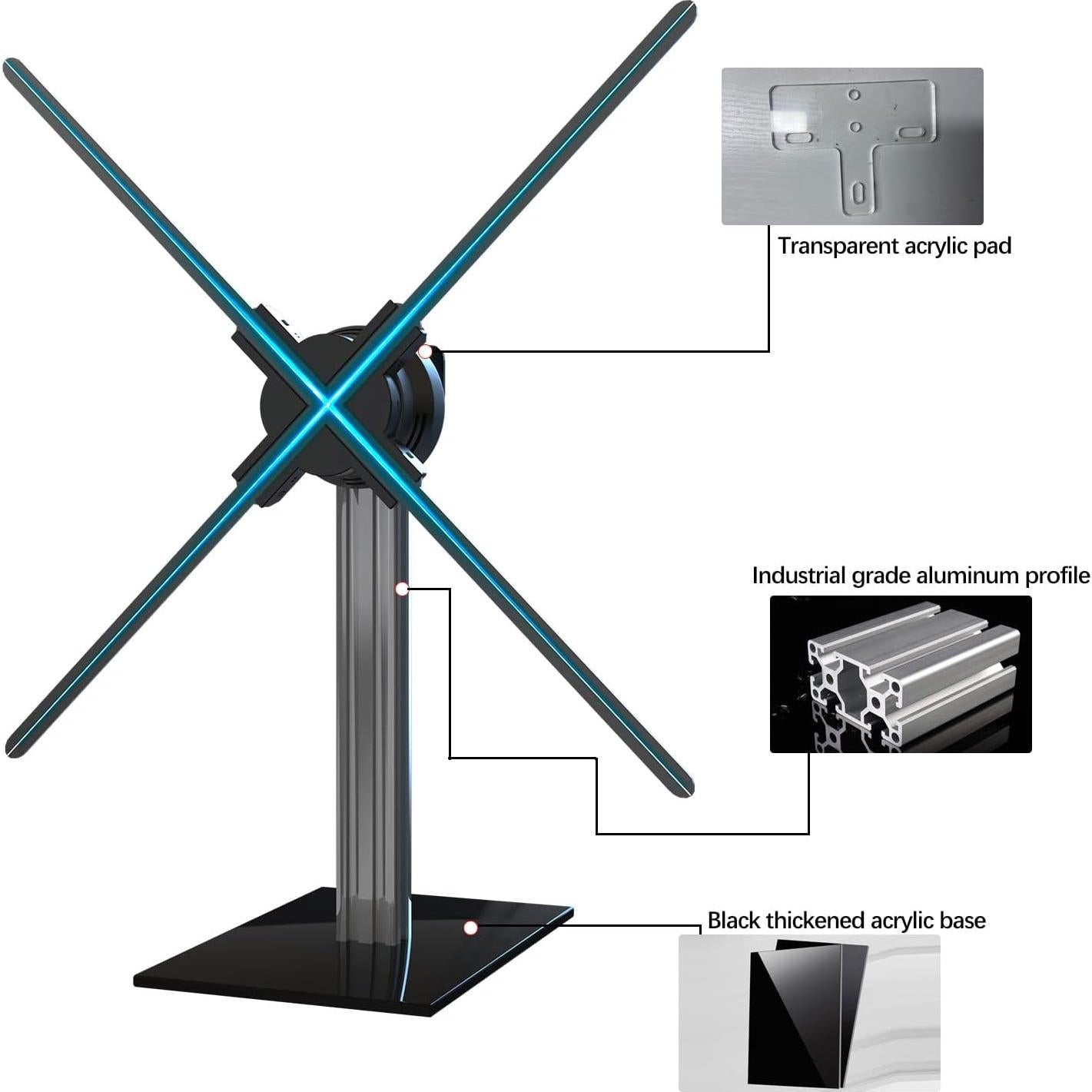 Transparent acrylic pad

Industrial grade aluminum profile

Black thickened acrylic base