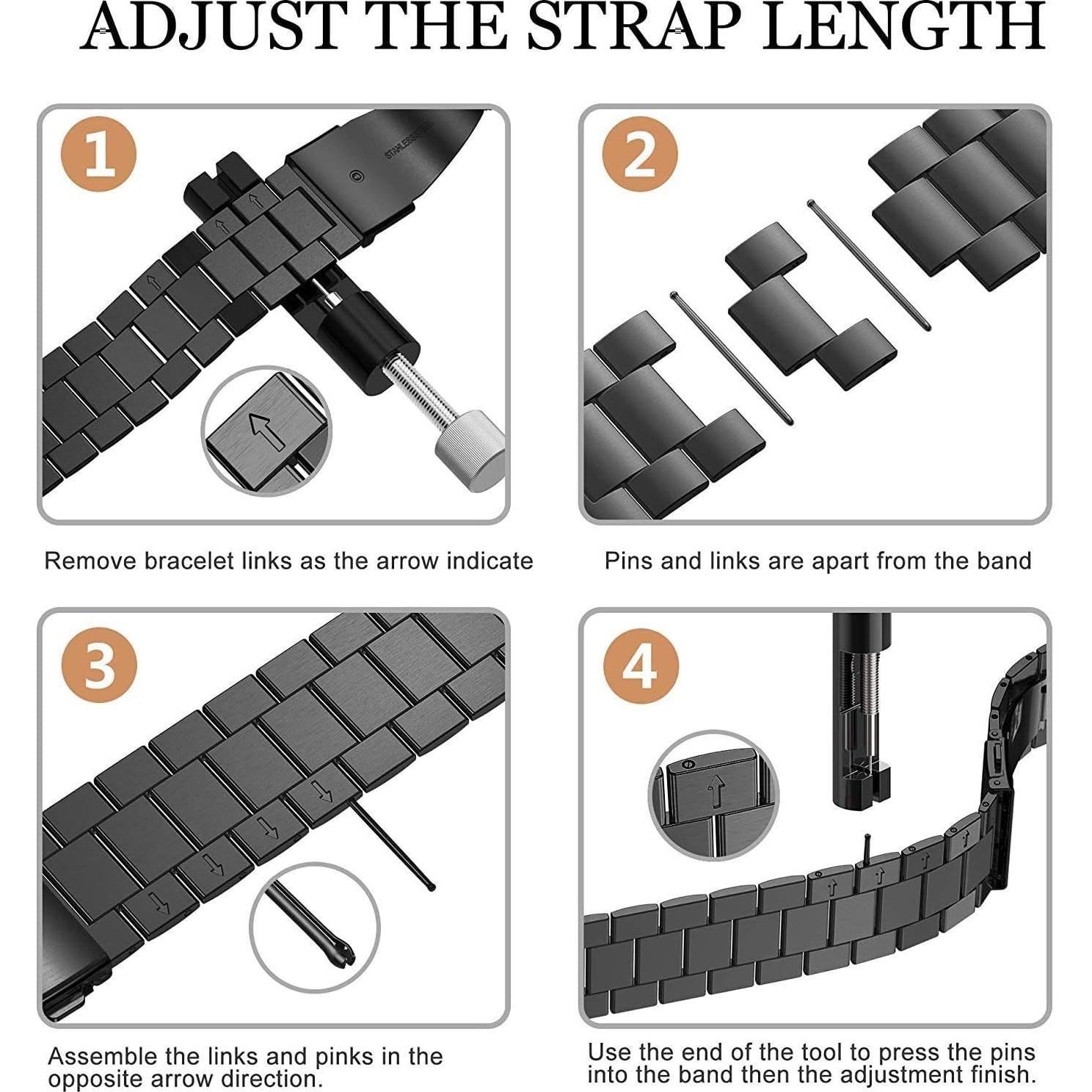 ADJUST THE STRAP LENGTH

1

STAINLESS STEEL

Remove bracelet links as the arrow indicate

2

Pins and links are apart from the band

3

Assemble the links and pinks in the opposite arrow direction.

4

Use the end of the tool to press the pins into the band then the adjustment finish.