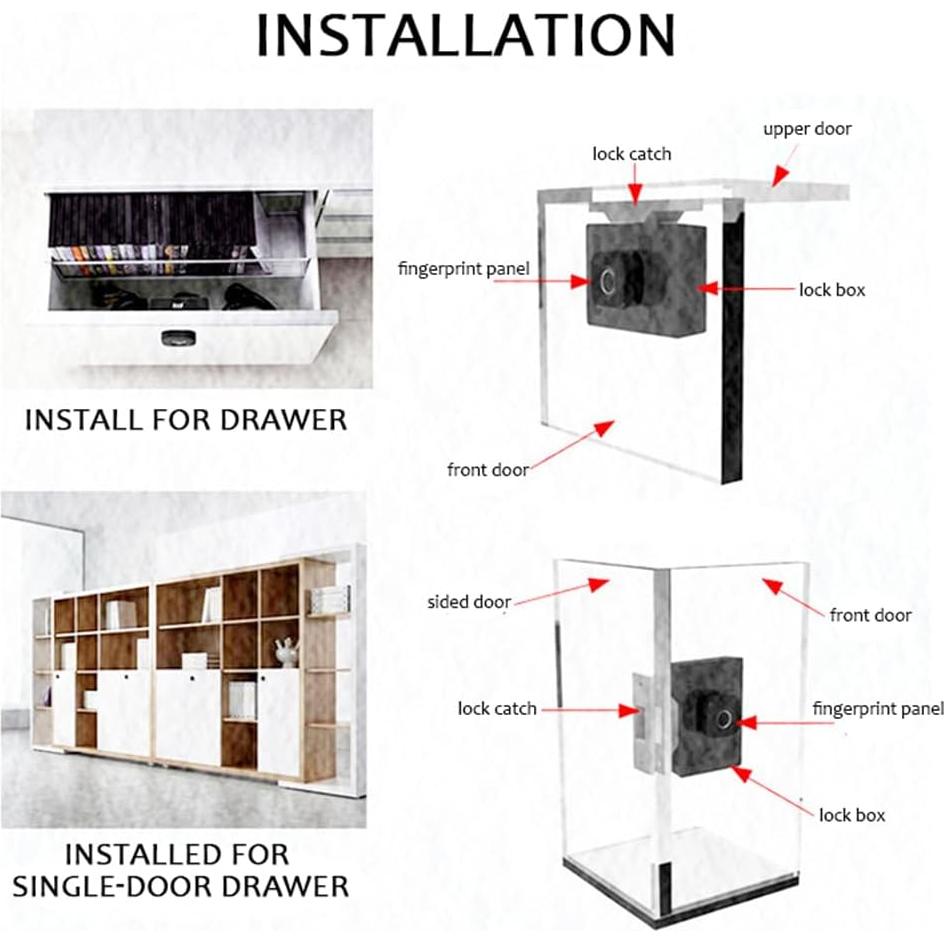 INSTALLATION

INSTALL FOR DRAWER

upper door
lock catch
fingerprint panel
lock box
front door

INSTALLED FOR SINGLE-DOOR DRAWER

sided door
front door
lock catch
fingerprint panel
lock box