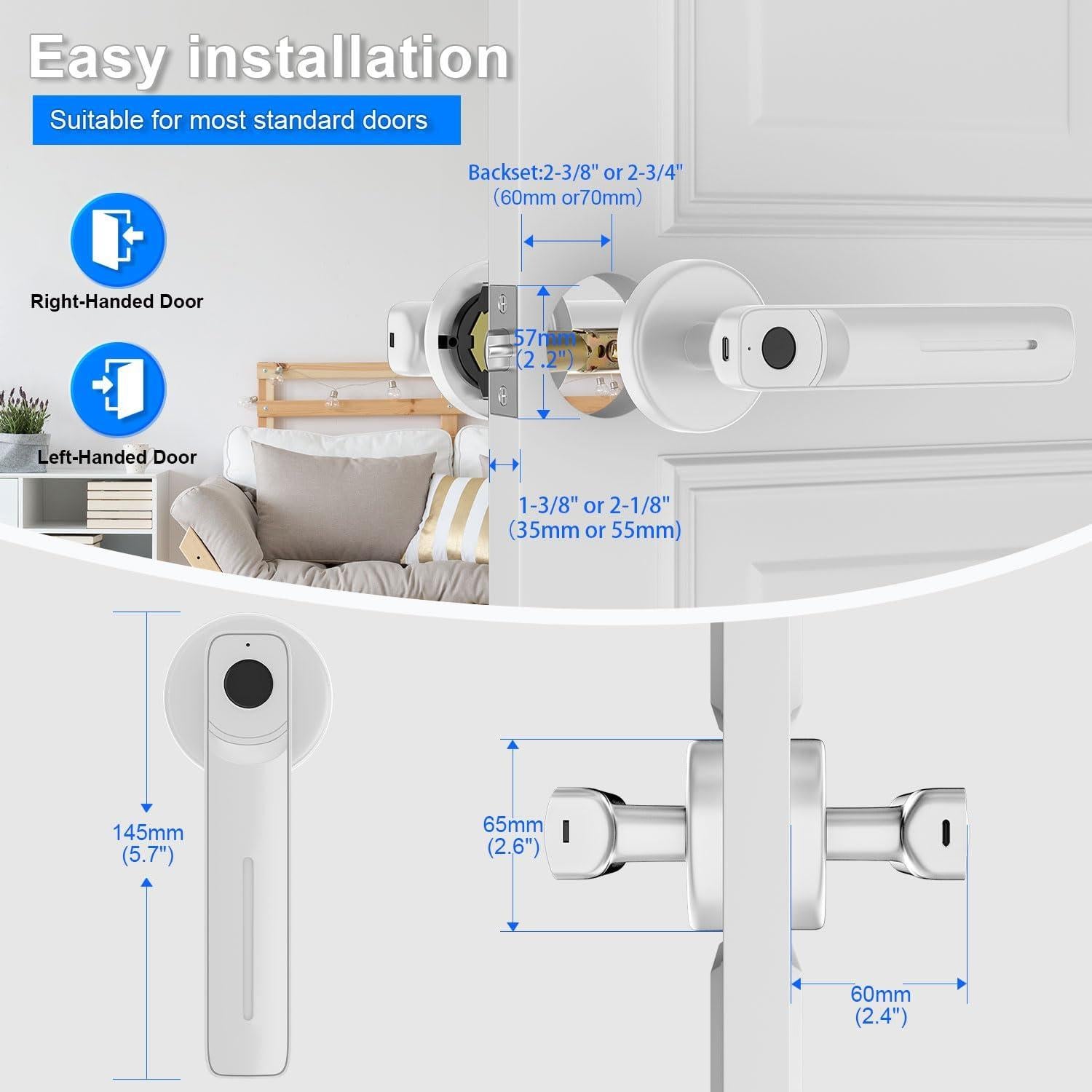 Easy installation

Suitable for most standard doors

Right-Handed Door

Left-Handed Door

Backset:2-3/8" or 2-3/4"
(60mm or70mm)

57mm
(2 .2")

1-3/8" or 2-1/8"
(35mm or 55mm)

145mm
(5.7")

65mm
(2.6")

60mm
(2.4")