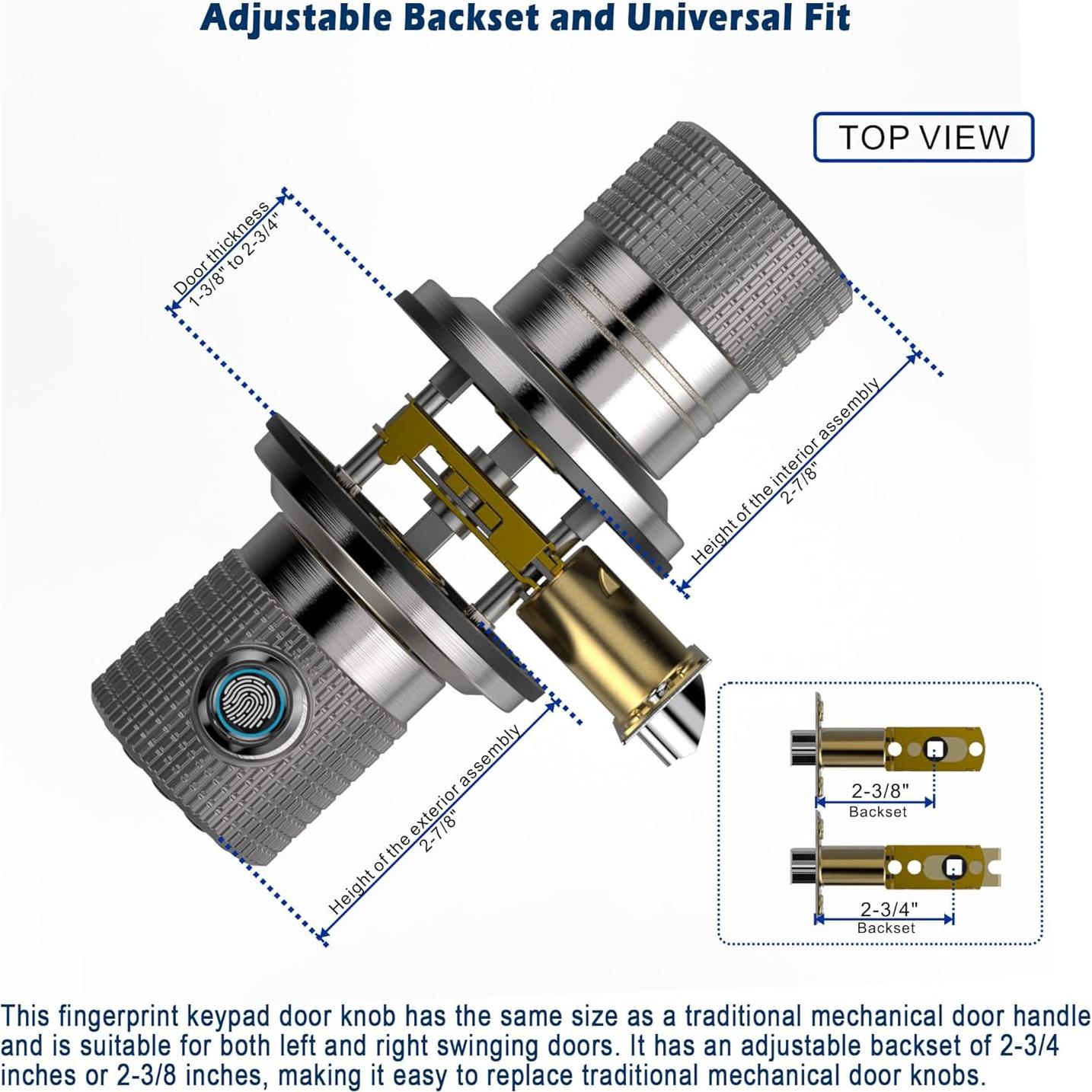 Adjustable Backset and Universal Fit

TOP VIEW

Door thickness
1-3/8" to 2-3/4"

Height of the interior assembly
2-7/8"

Height of the exterior assembly
2-7/8"

2-3/8"
Backset

2-3/4"
Backset

This fingerprint keypad door knob has the same size as a traditional mechanical door handle and is suitable for both left and right swinging doors. It has an adjustable backset of 2-3/4 inches or 2-3/8 inches, making it easy to replace traditional mechanical door knobs.