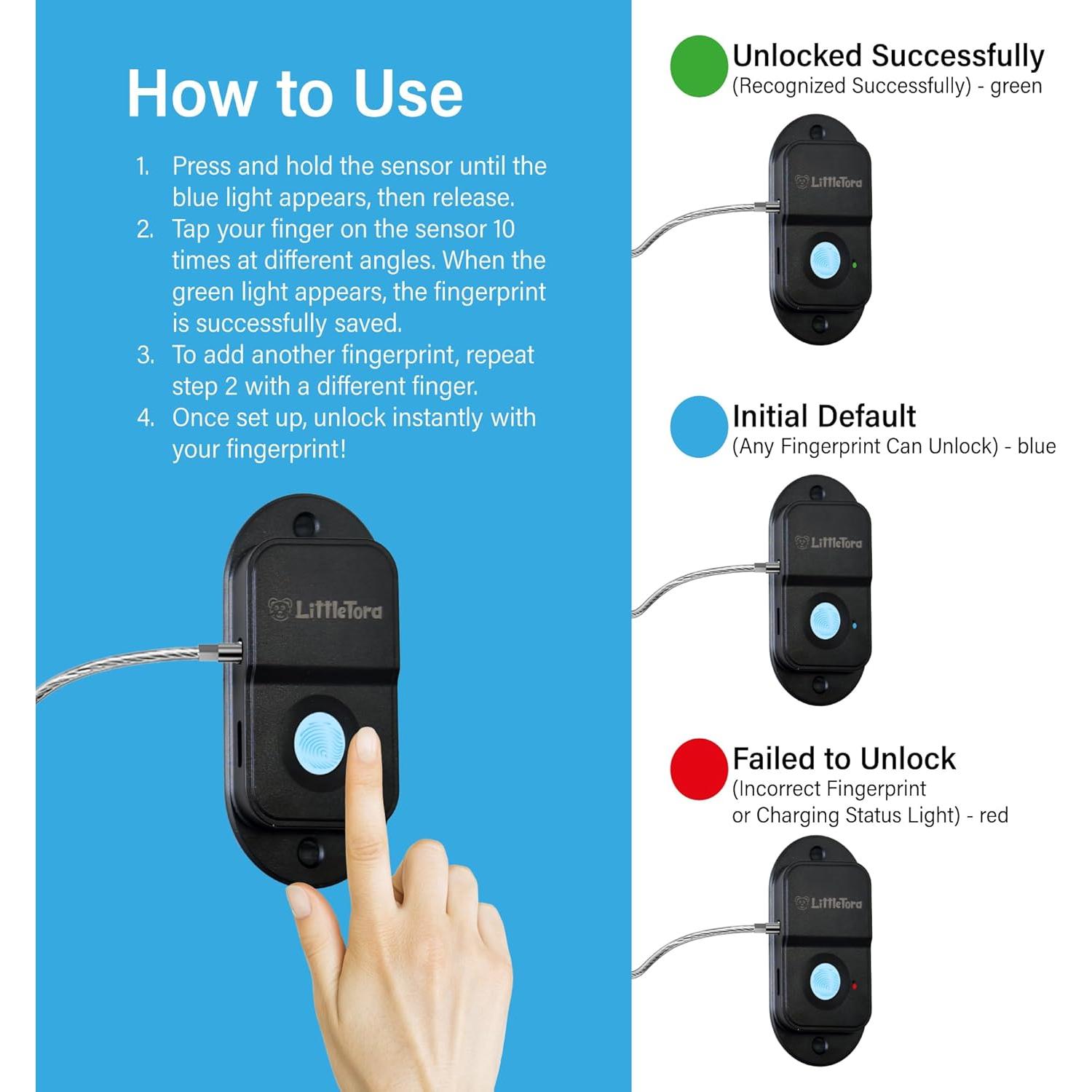 How to Use

1. Press and hold the sensor until the blue light appears, then release.
2. Tap your finger on the sensor 10 times at different angles. When the green light appears, the fingerprint is successfully saved.
3. To add another fingerprint, repeat step 2 with a different finger.
4. Once set up, unlock instantly with your fingerprint!

LittleTora

Unlocked Successfully
(Recognized Successfully) - green

LittleTora

Initial Default
(Any Fingerprint Can Unlock) - blue

LittleTora

Failed to Unlock
(Incorrect Fingerprint or Charging Status Light) - red

LittleTora