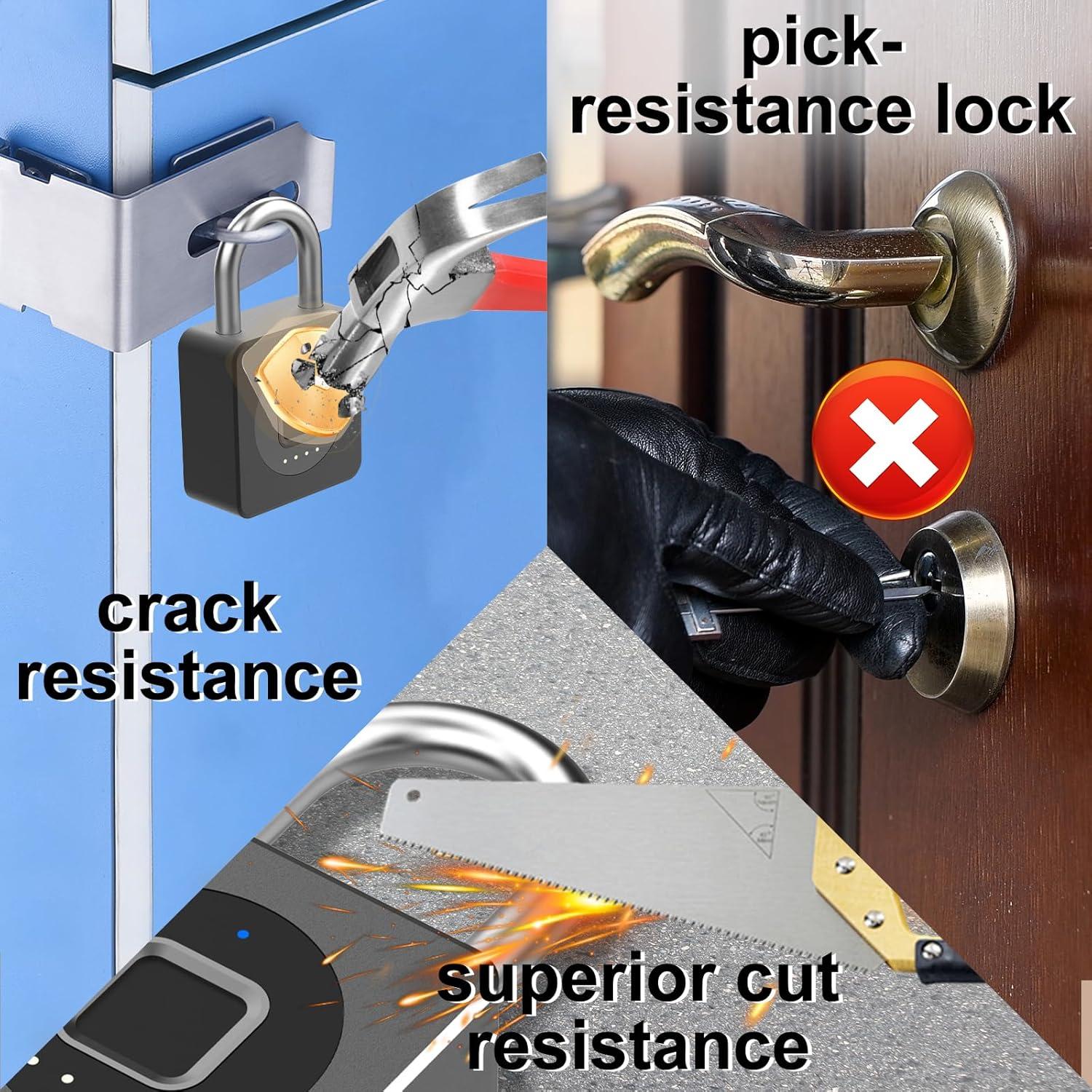 pick-resistance lock

crack resistance

superior cut resistance