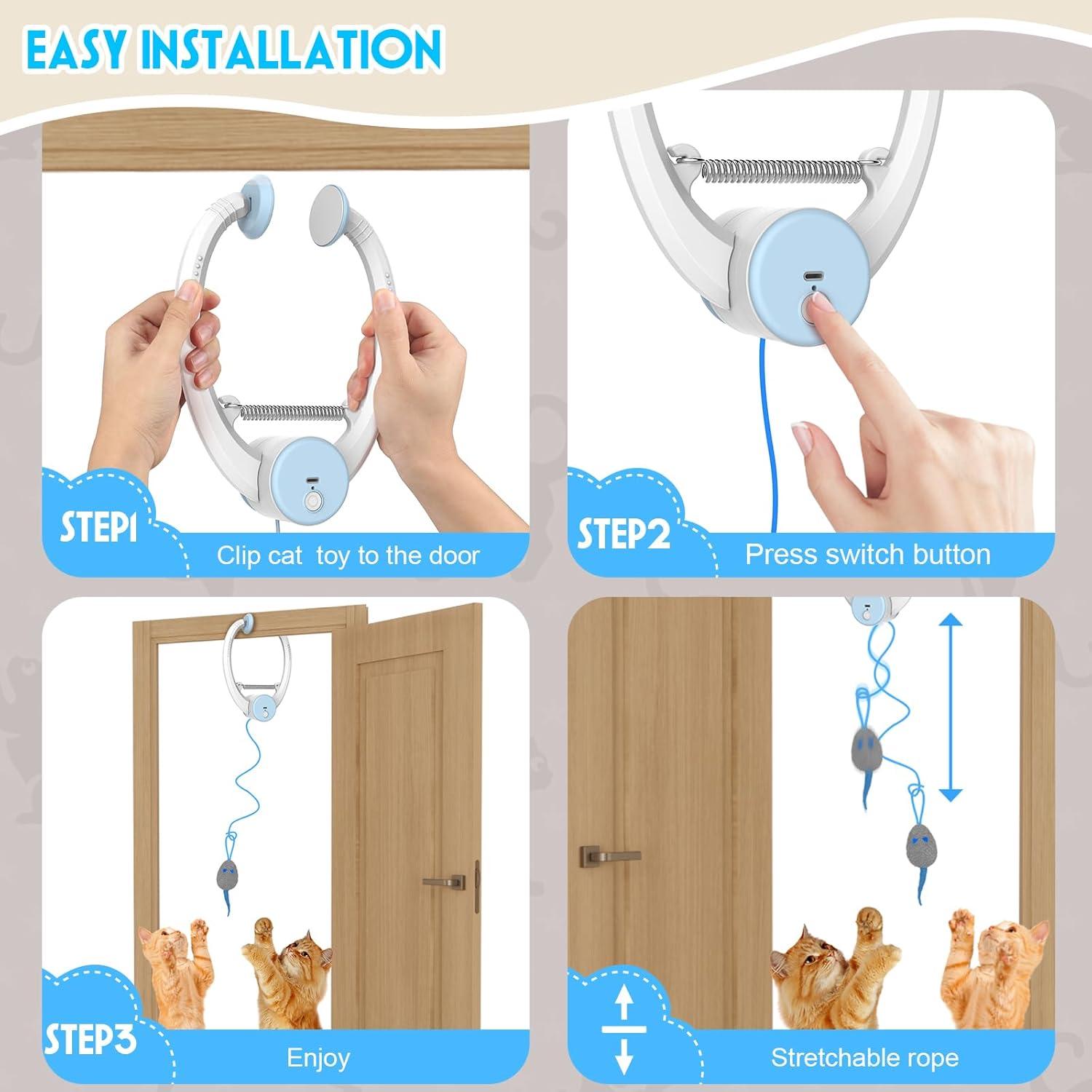 EASY INSTALLATION

STEP1
Clip cat toy to the door

STEP2
Press switch button

STEP3
Enjoy

Stretchable rope